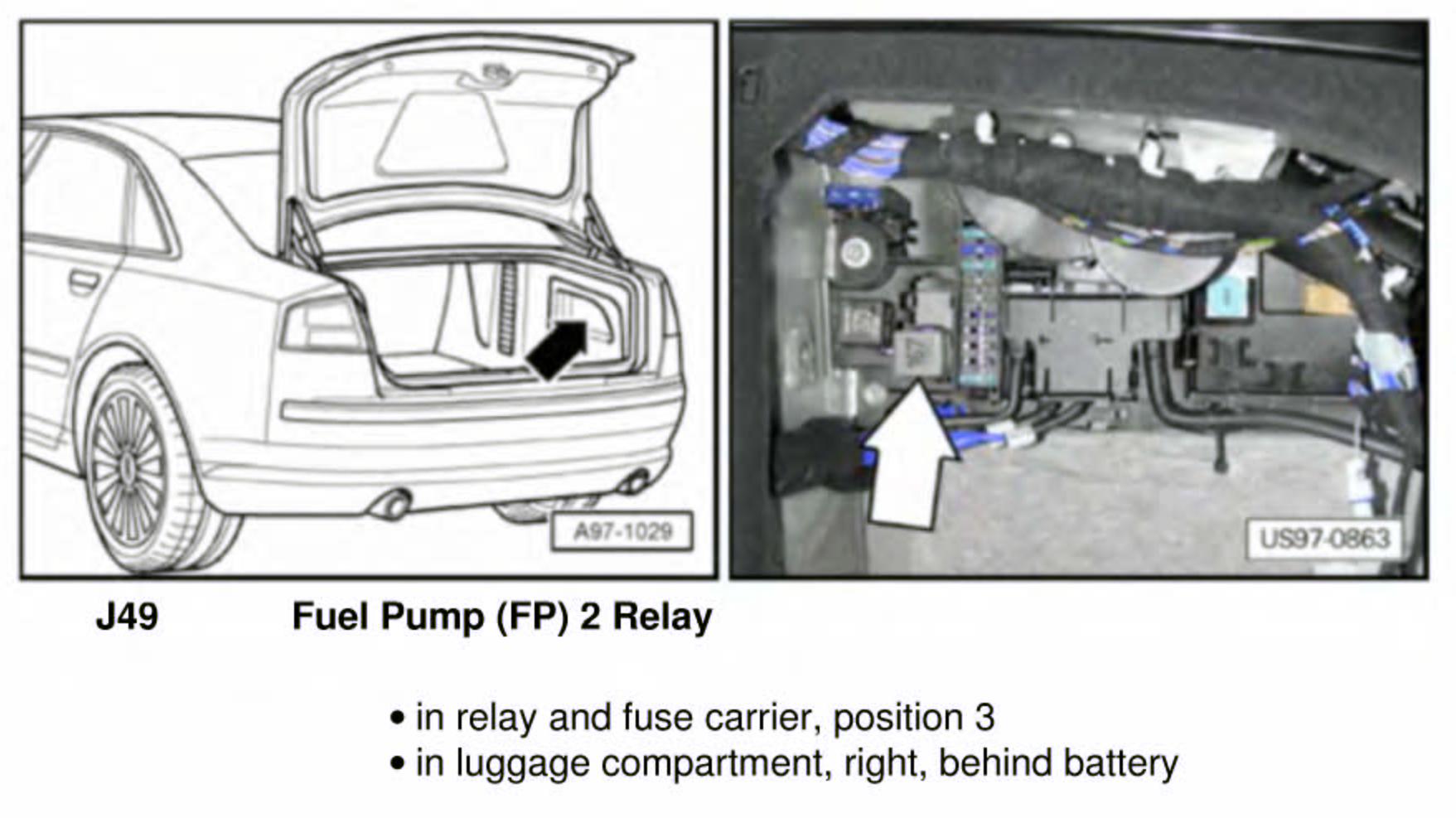 A97-1029

US97-0863

J49 Fuel Pump (FP) 2 Relay

• in relay and fuse carrier, position 3
• in luggage compartment, right, behind battery