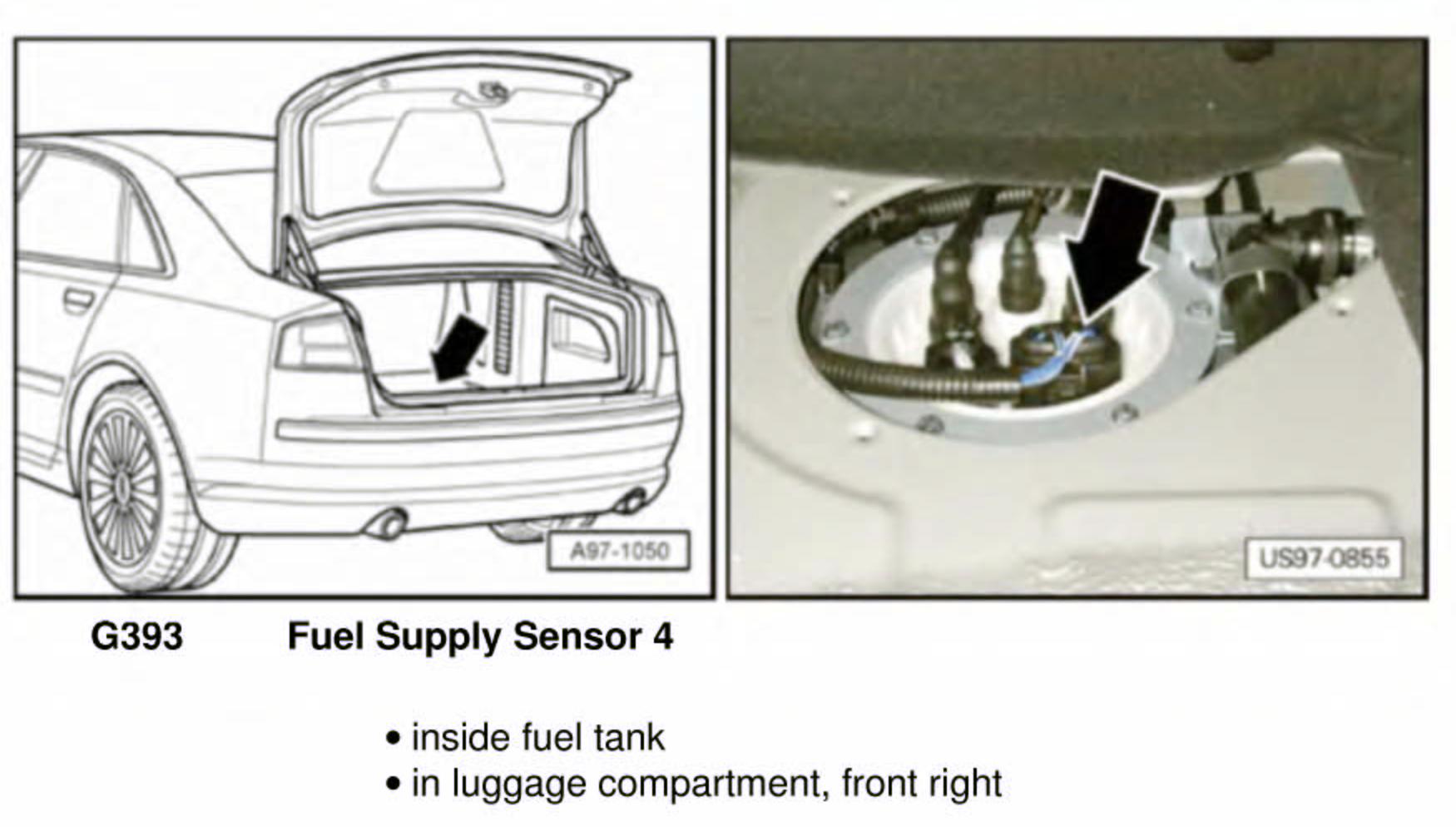 A97-1050

US97-0855

G393 Fuel Supply Sensor 4

• inside fuel tank
• in luggage compartment, front right