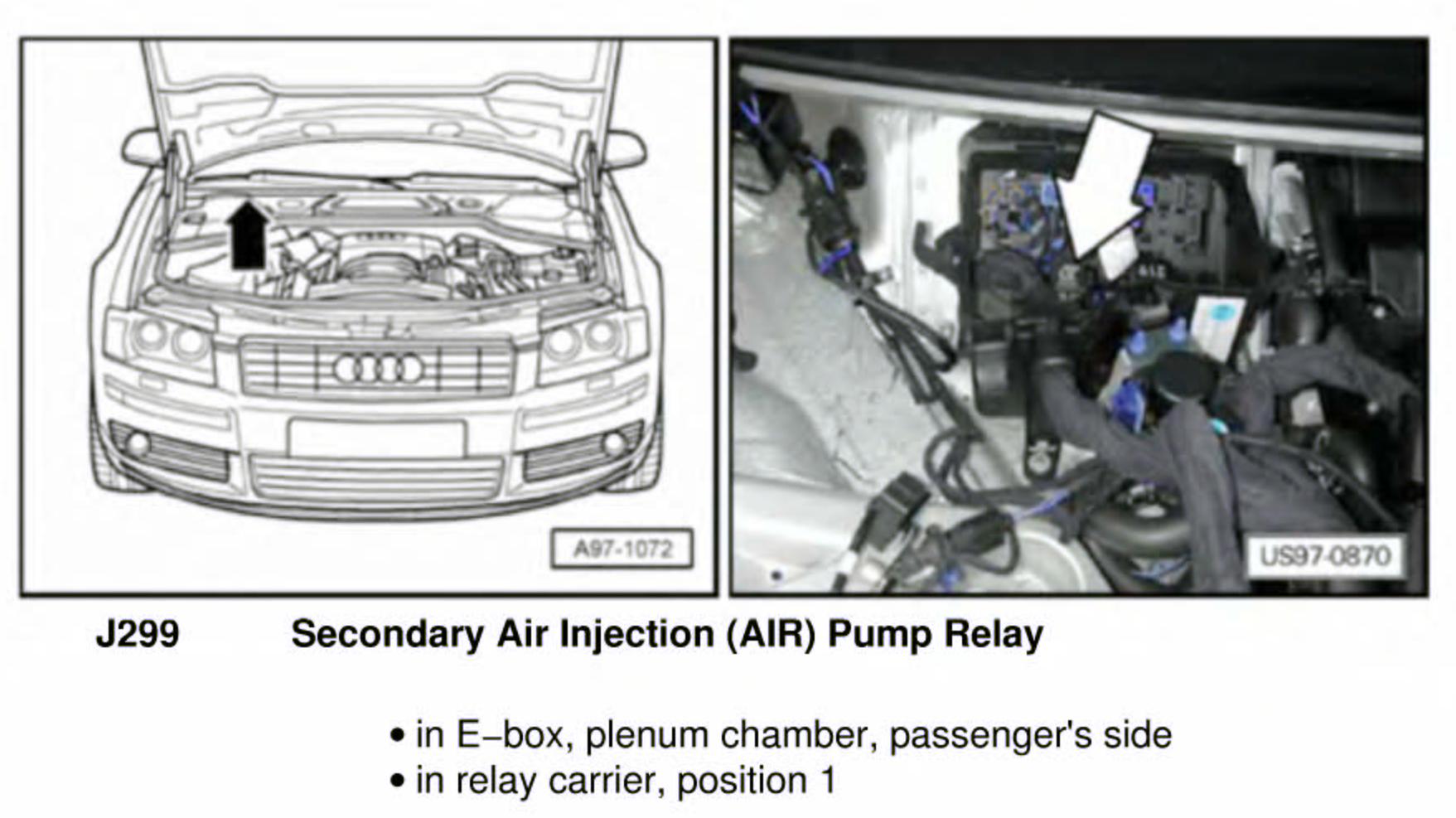 A97-1072

US97-0870

J299 Secondary Air Injection (AIR) Pump Relay

• in E–box, plenum chamber, passenger's side
• in relay carrier, position 1