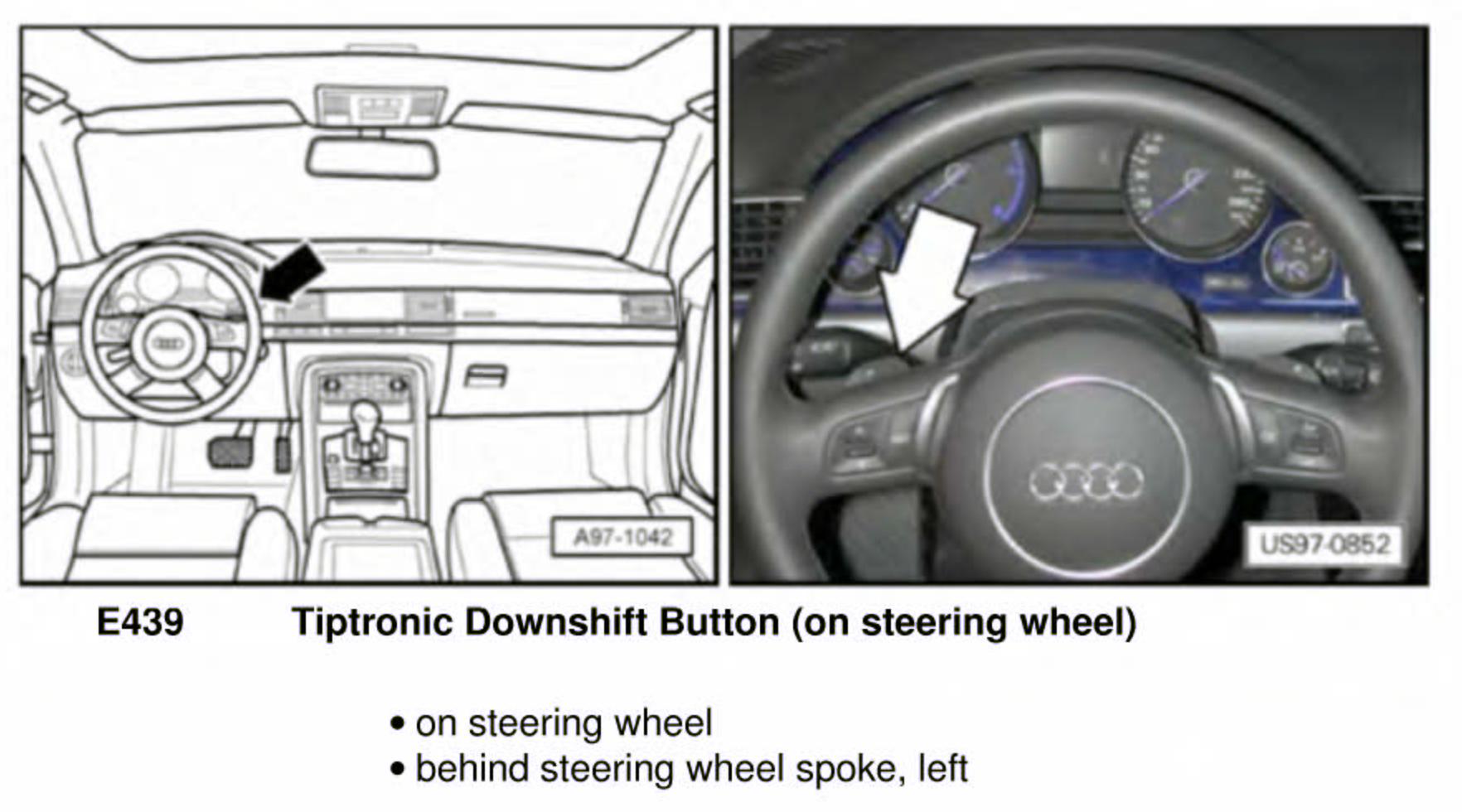 A97-1042

US97-0852

E439 Tiptronic Downshift Button (on steering wheel)

• on steering wheel
• behind steering wheel spoke, left