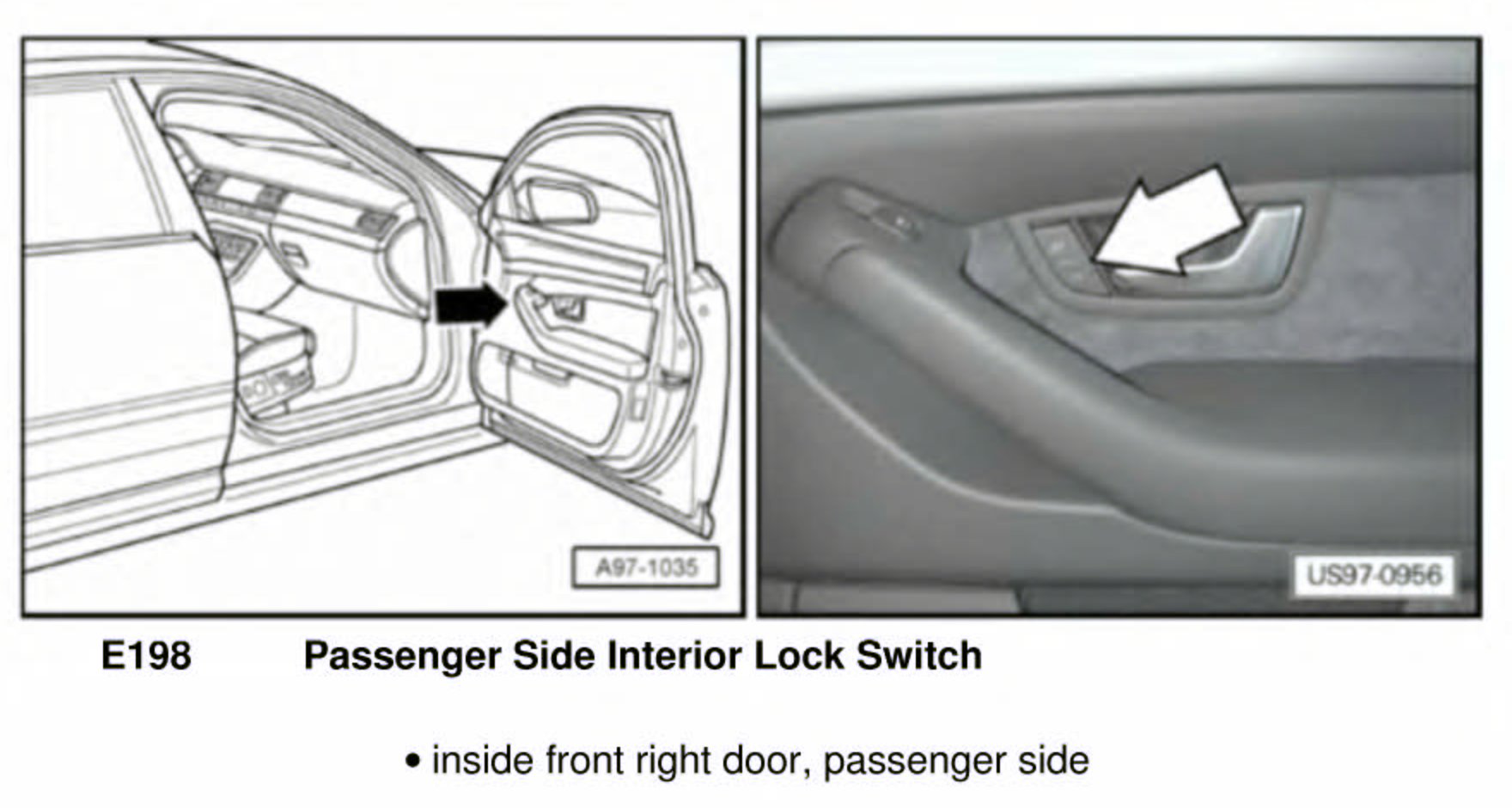 A97-1035

US97-0956

E198 Passenger Side Interior Lock Switch

• inside front right door, passenger side