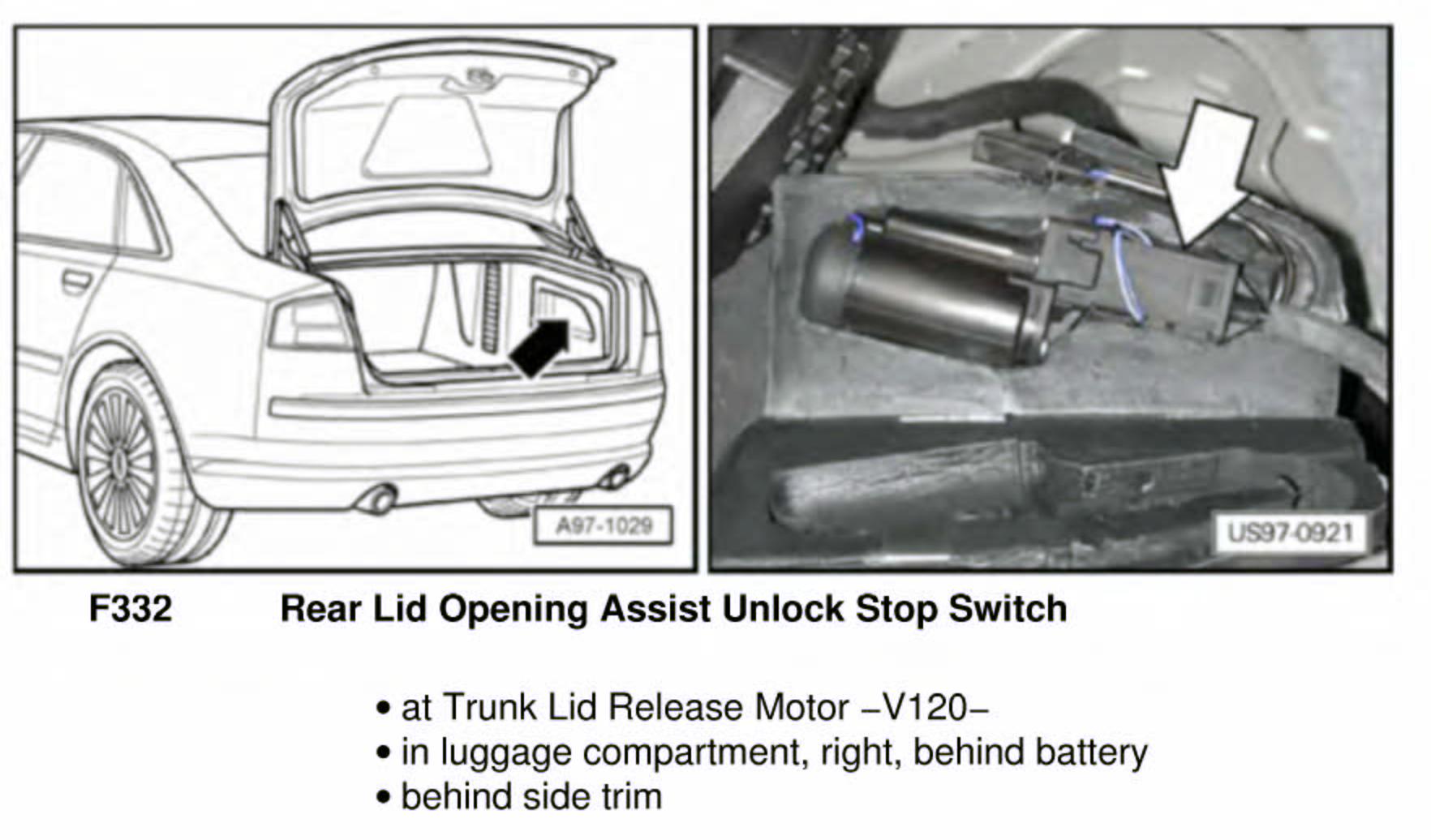 A97-1029

US97-0921

F332 Rear Lid Opening Assist Unlock Stop Switch

• at Trunk Lid Release Motor –V120–
• in luggage compartment, right, behind battery
• behind side trim