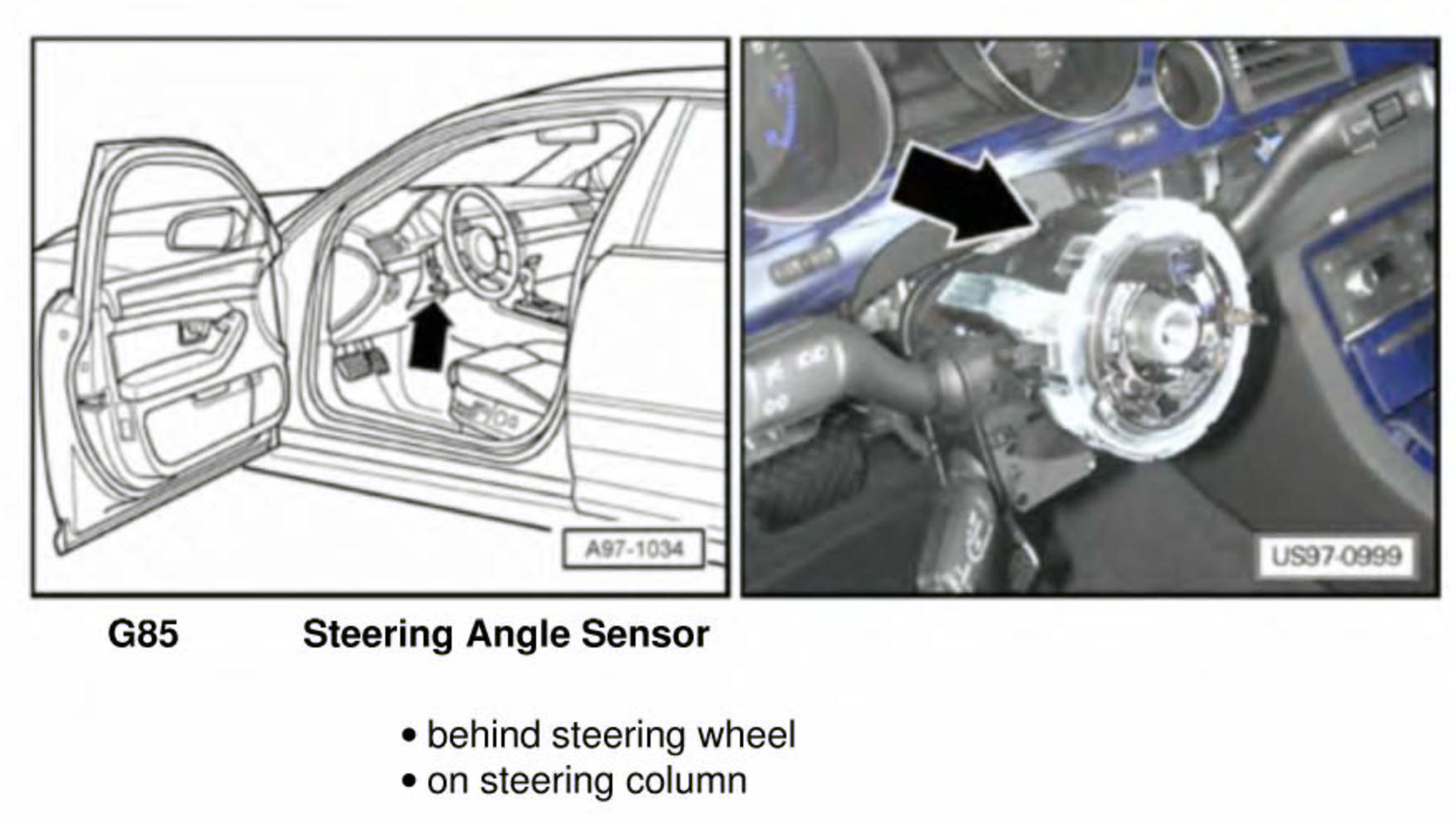 A97-1034

US97-0999

G85 Steering Angle Sensor

• behind steering wheel
• on steering column