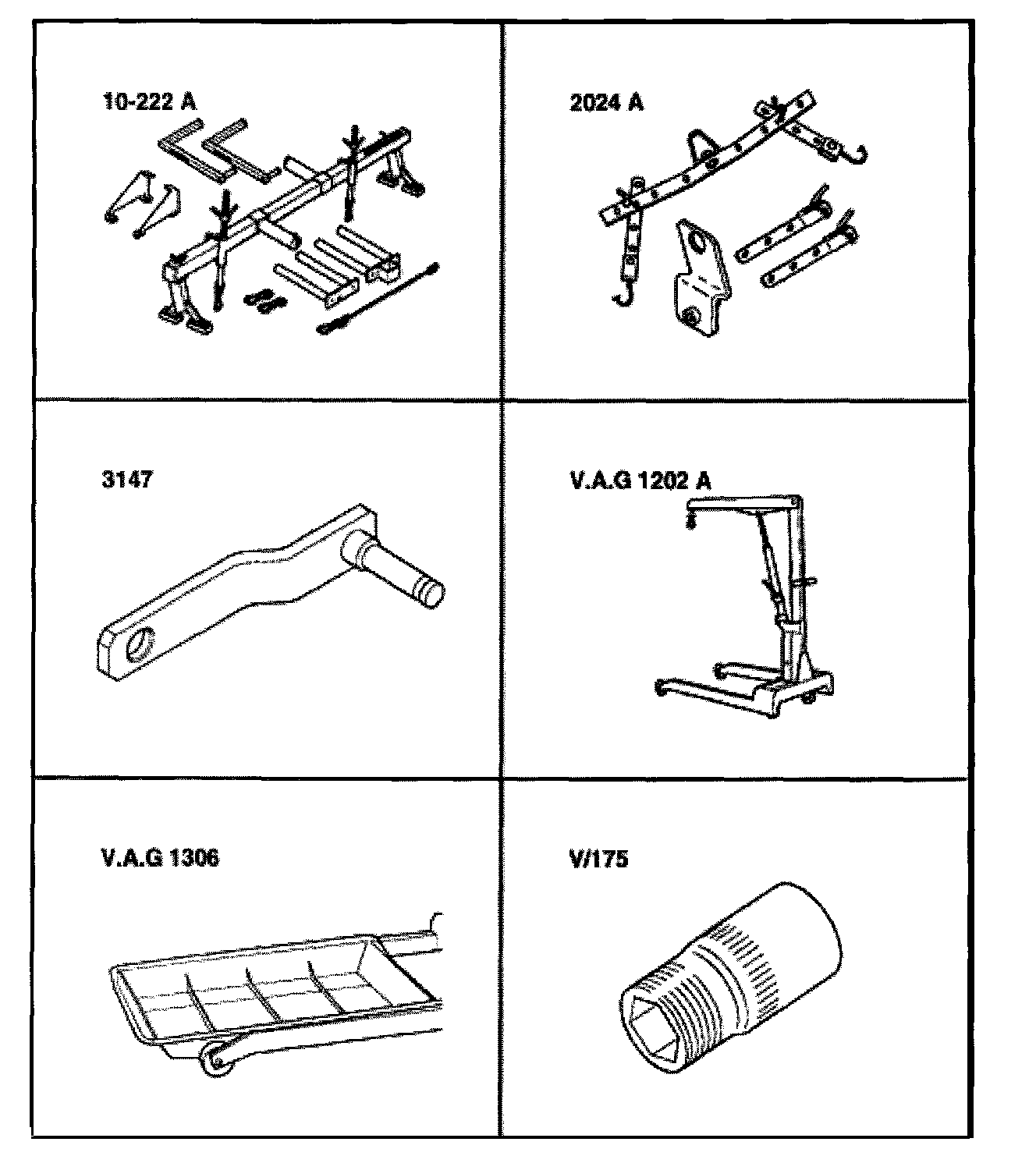 10-222 A

2024 A

3147

V.A.G 1202 A

V.A.G 1306

V/175