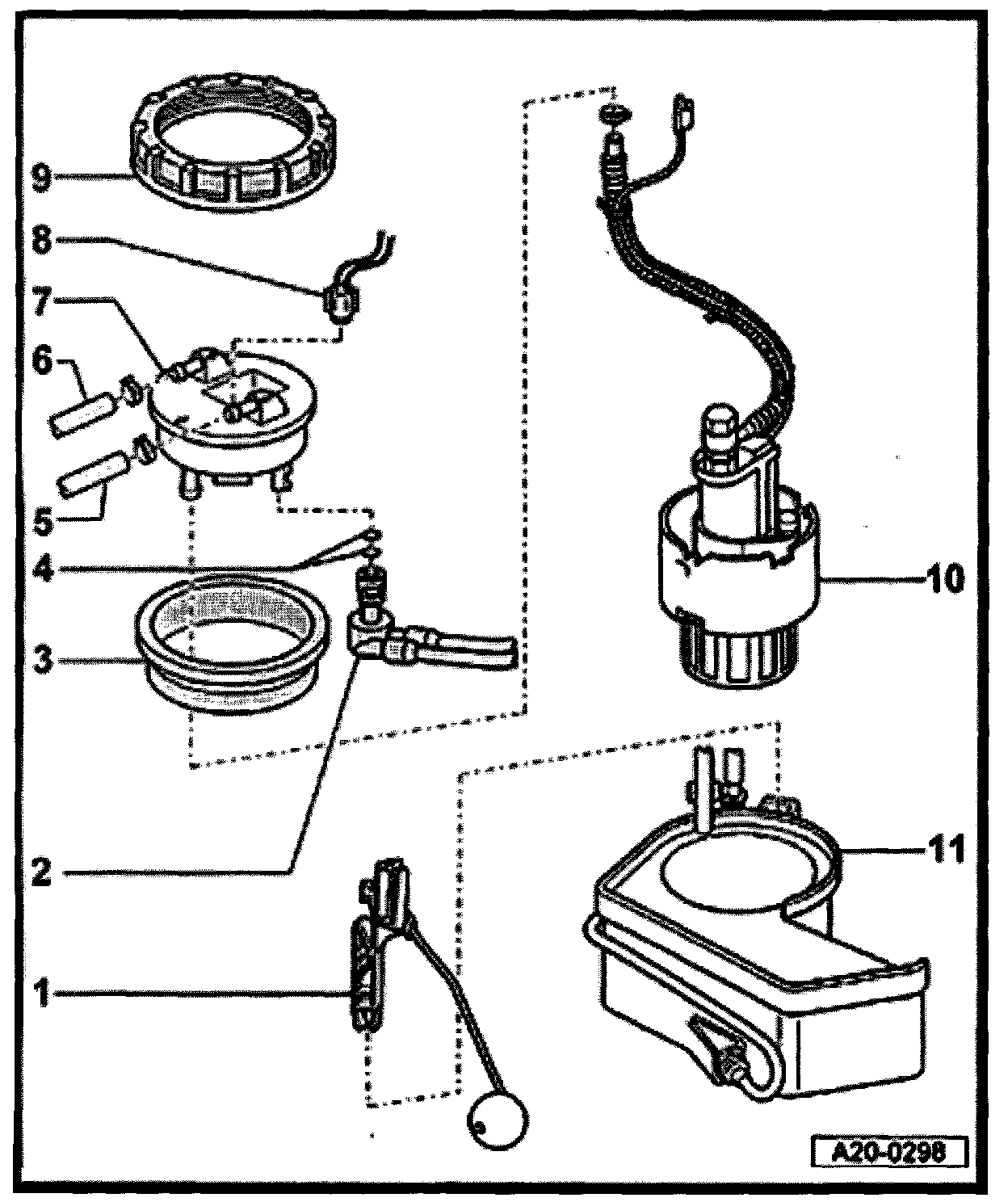 9
8
7
6
5
4
3
2
1
10
11
A20-0298