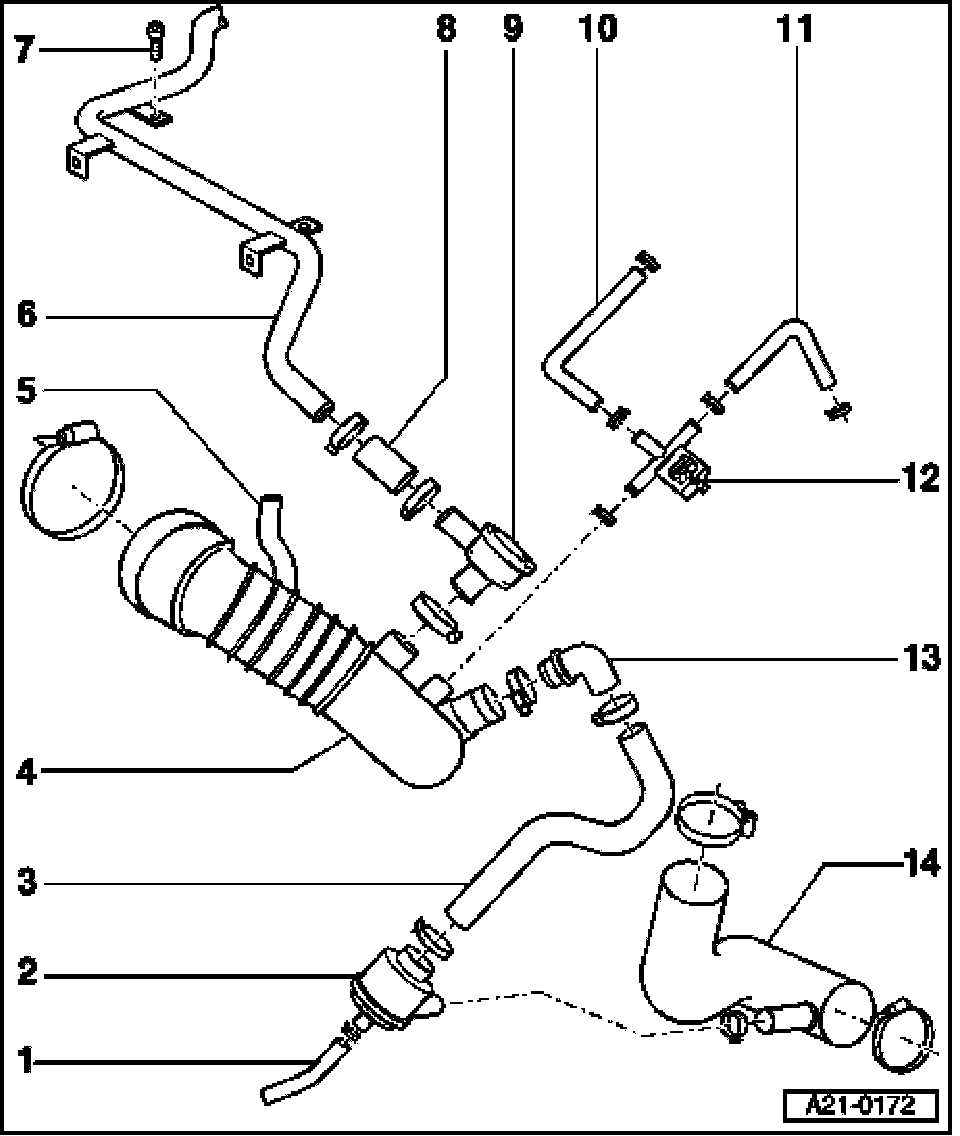 7
8
9
10
11
6
5
12
13
4
3
14
2
1
A21-0172