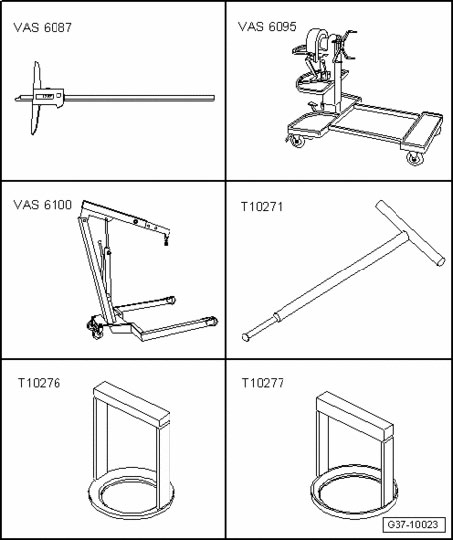 VAS 6087

VAS 6095

VAS 6100

T10271

T10276

T10277

G37-10023