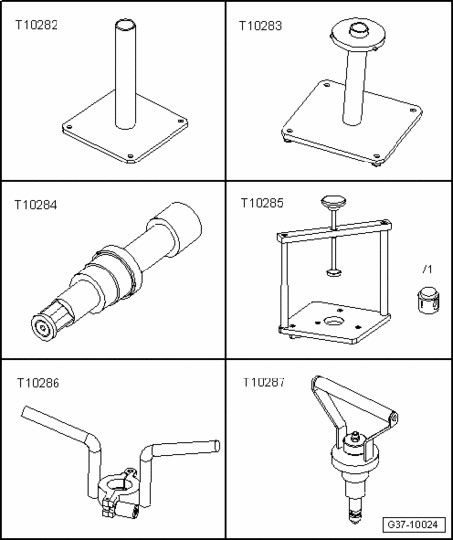 T10282

T10283

T10284

T10285

/1

T10286

T10287

G37-10024