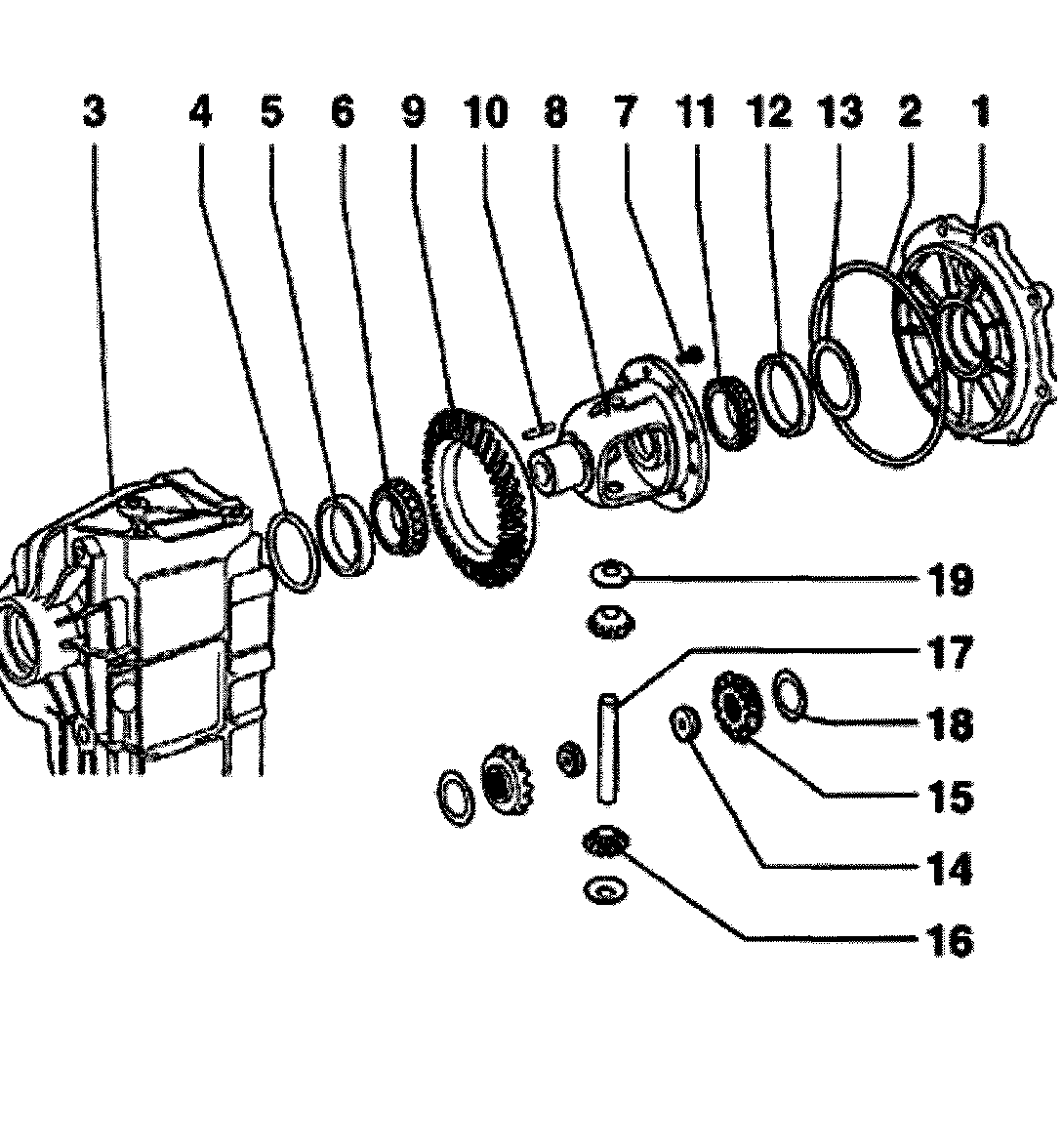 3 4 5 6 9 10 8 7 11 12 13 2 1

19

17

18

15

14

16