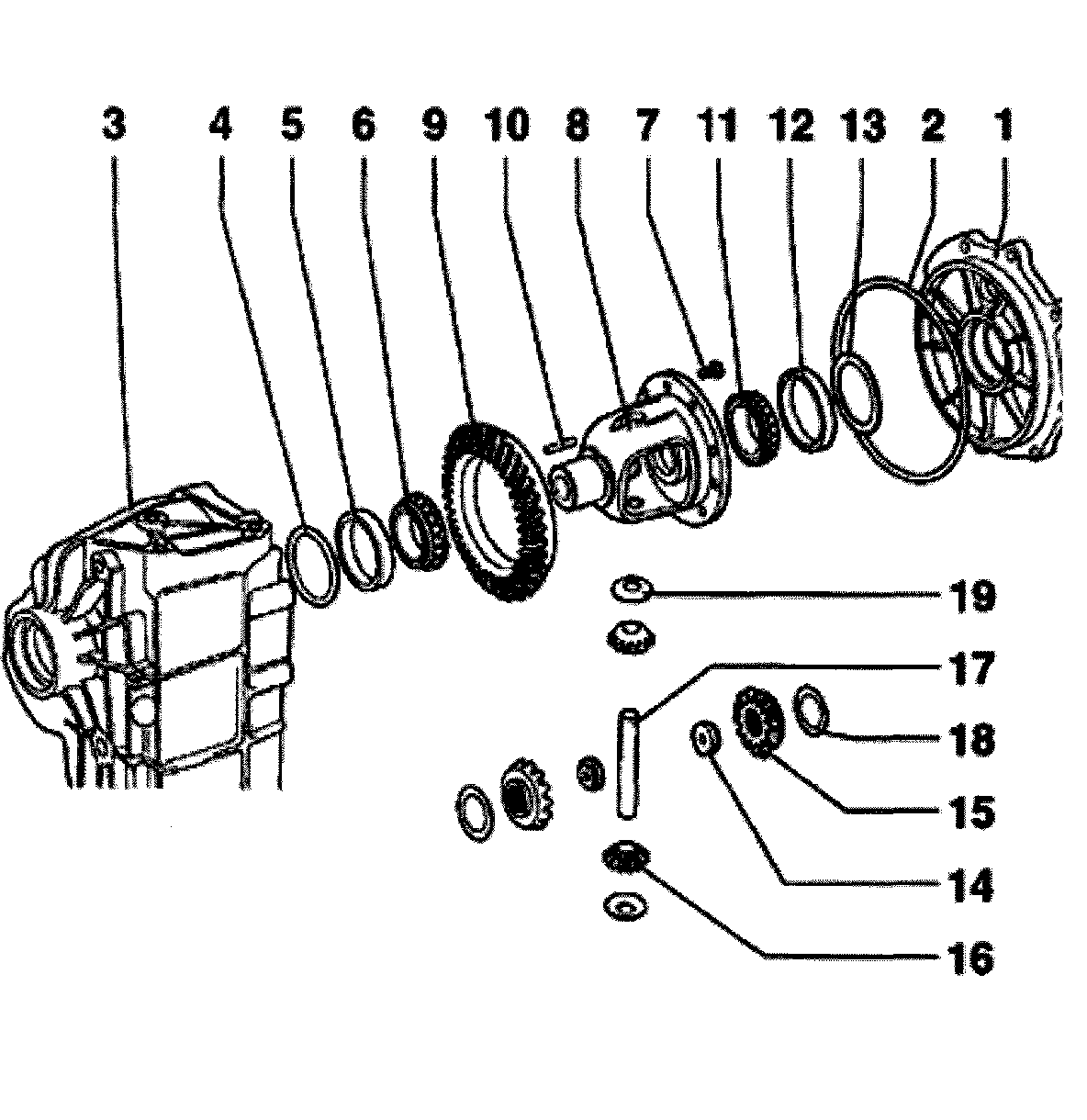 3 4 5 6 9 10 8 7 11 12 13 2 1

19

17

18

15

14

16