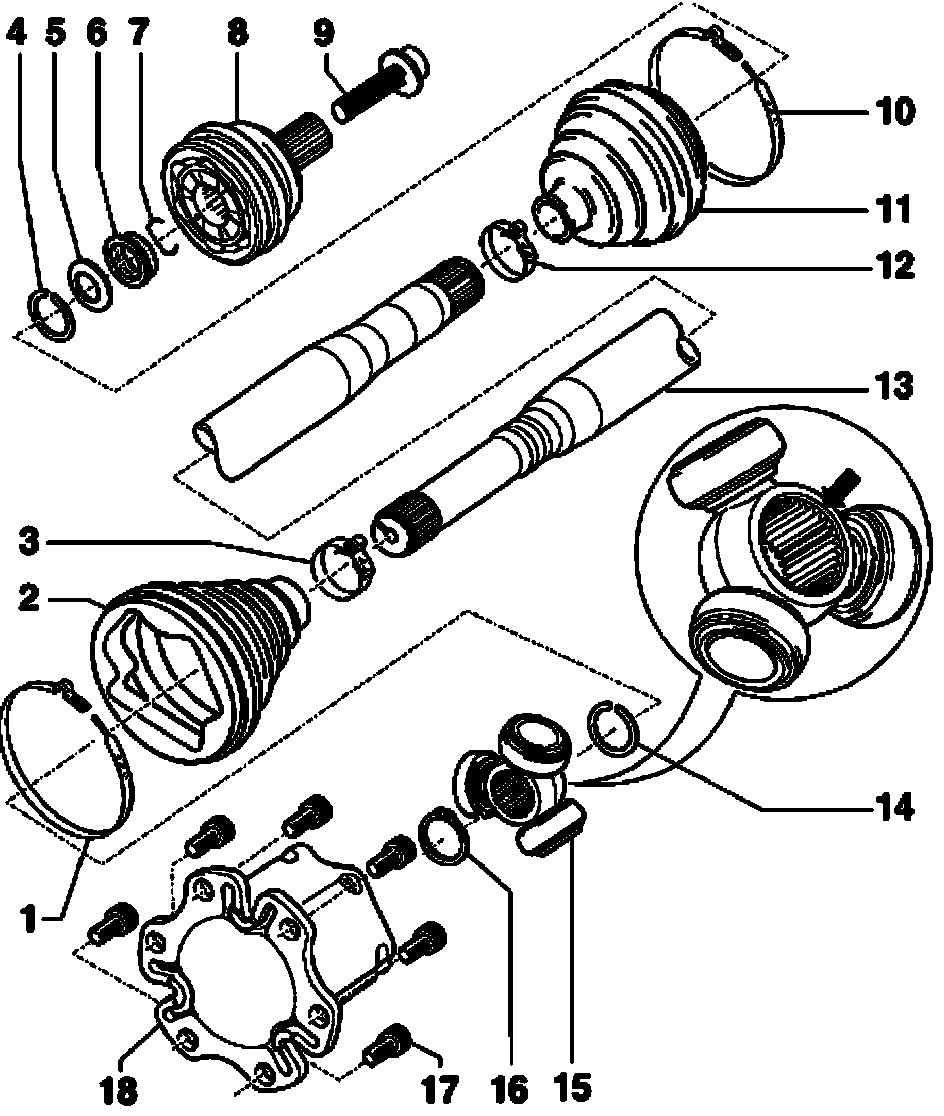 4 5 6 7 8 9
10
11
12
13
3
2
14
1
18
17
16
15