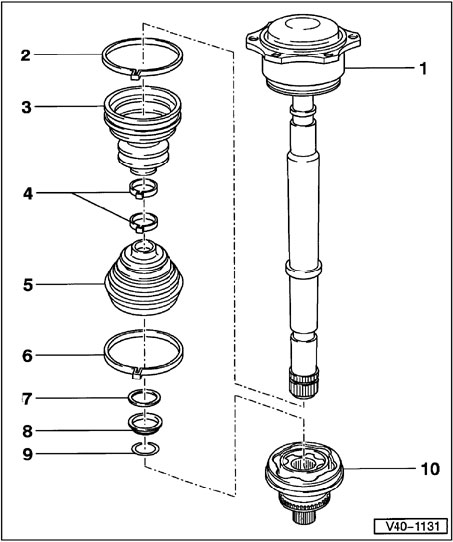 2
3
4
5
6
7
8
9
1
10
V40–1131