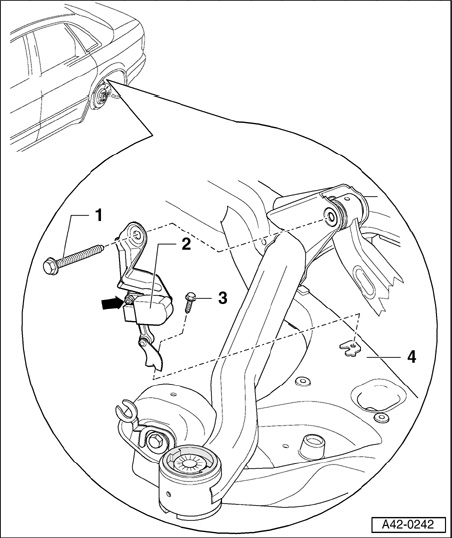 1
2
3
4
A42-0242