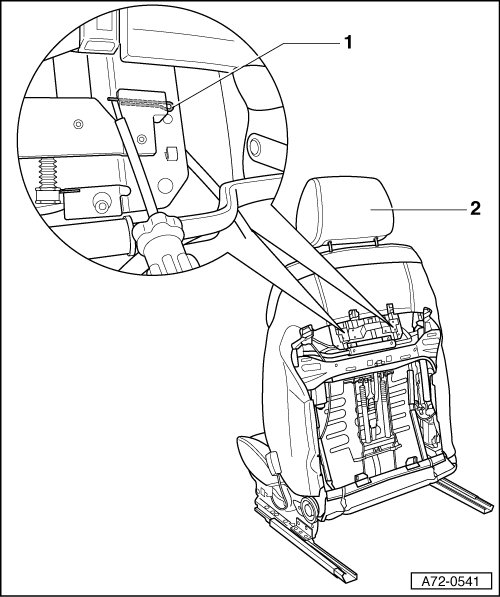 1
2
A72-0541