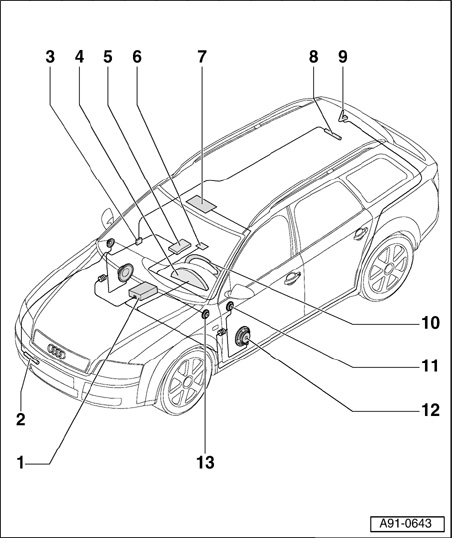 3 4 5 6 7 8 9

10

11

12

2

1

13

A91-0643