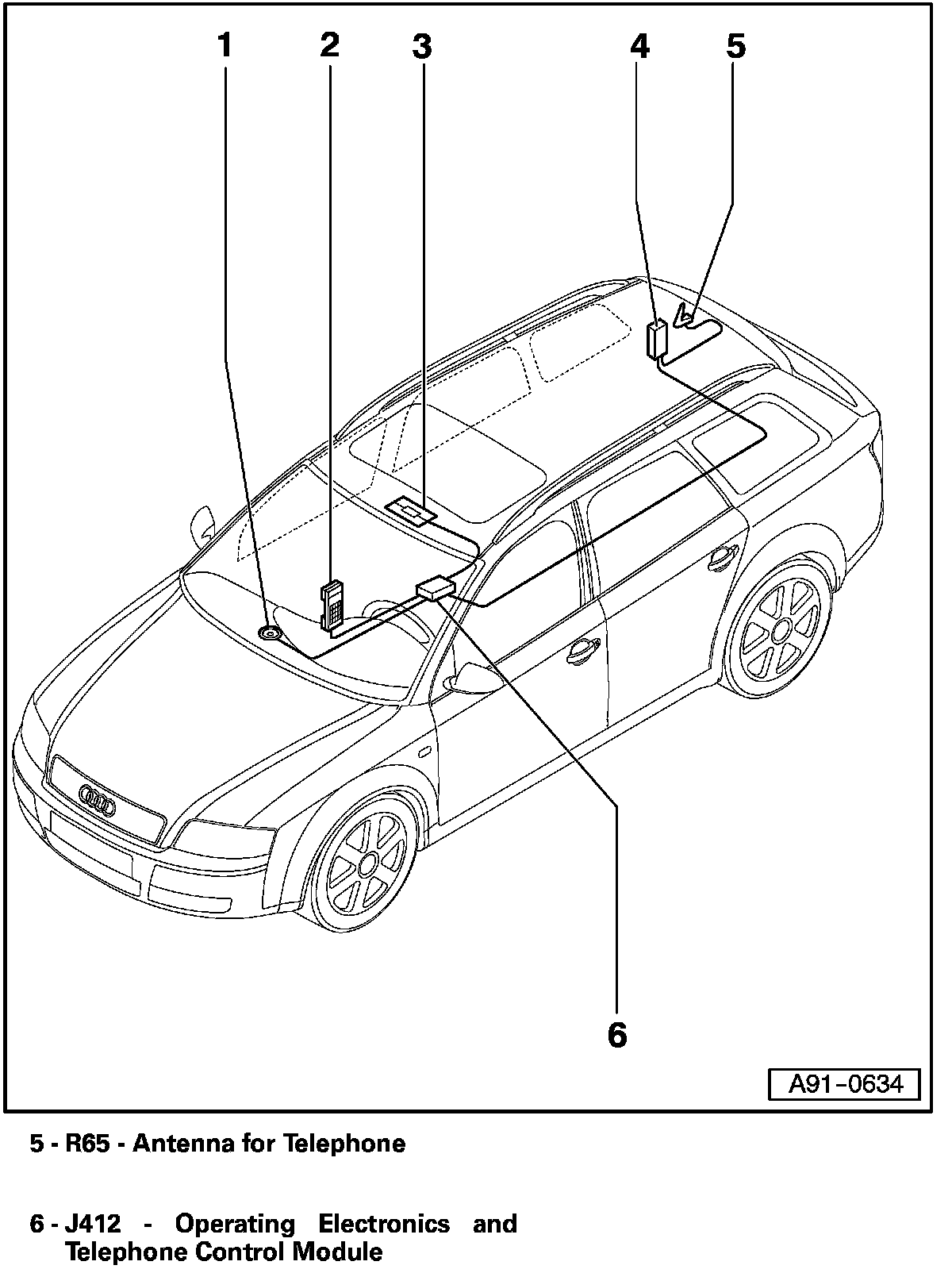 1
2
3
4
5
6

A91-0634

5 - R65 - Antenna for Telephone

6 - J412 - Operating Electronics and Telephone Control Module