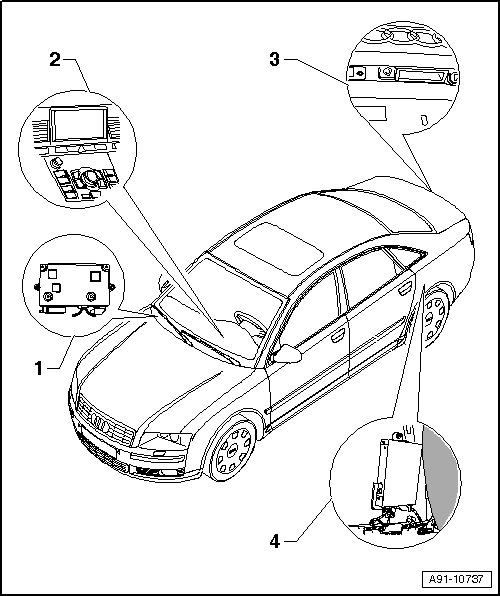 2

3

1

4

A91-10737