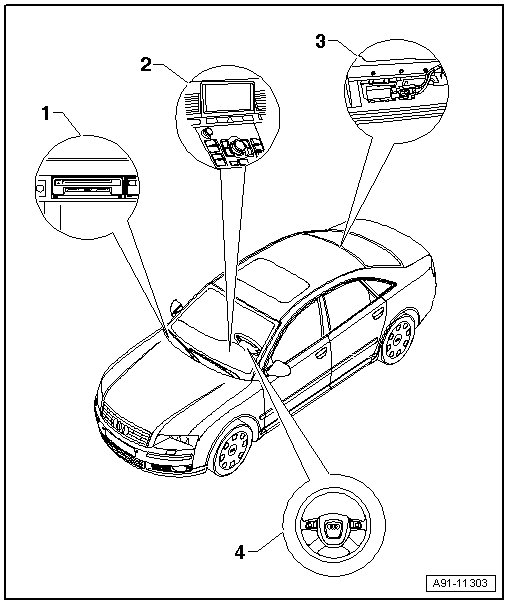 1
2
3
4
A91-11303