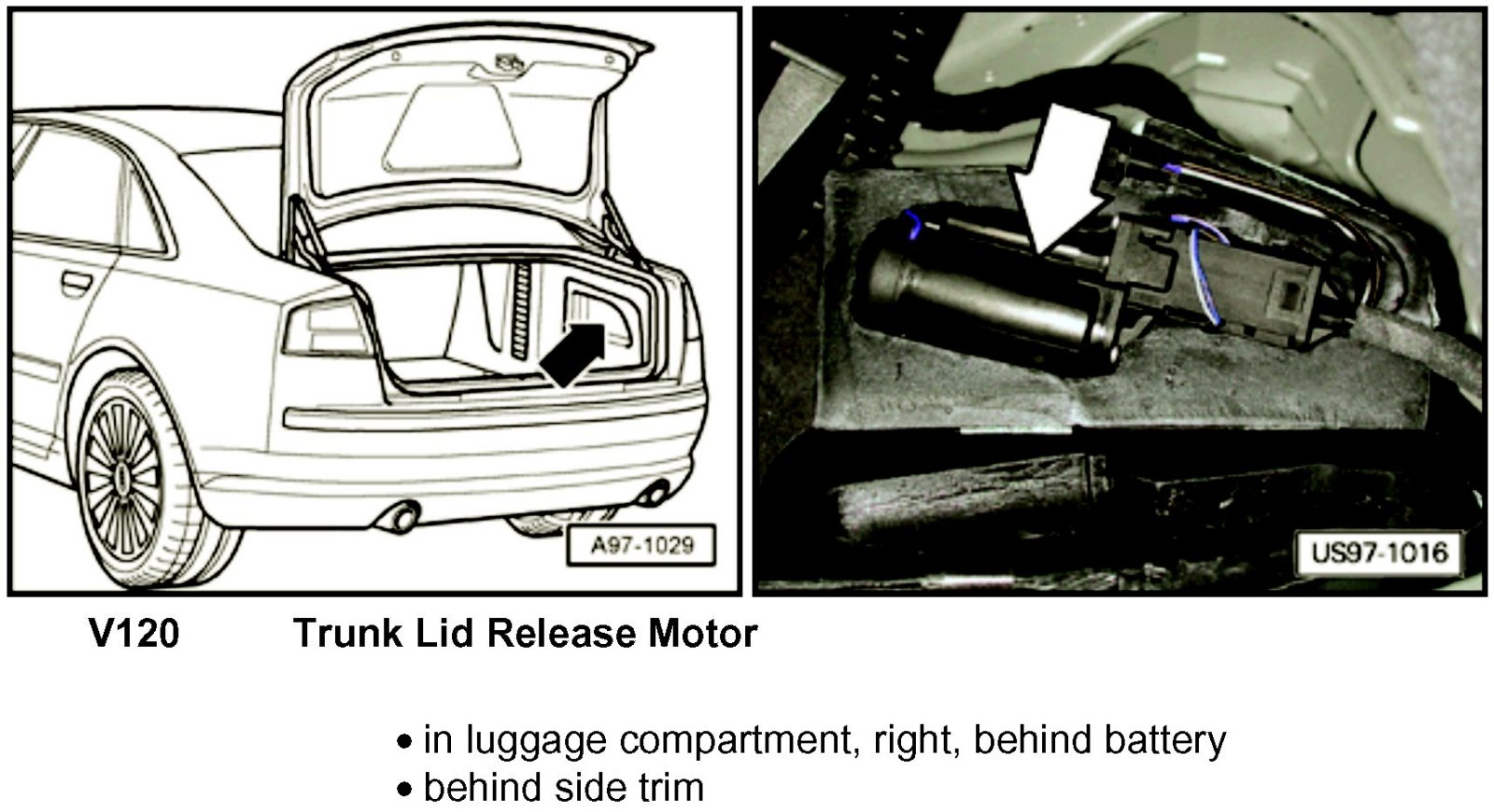 A97-1029

US97-1016

V120 Trunk Lid Release Motor

• in luggage compartment, right, behind battery
• behind side trim