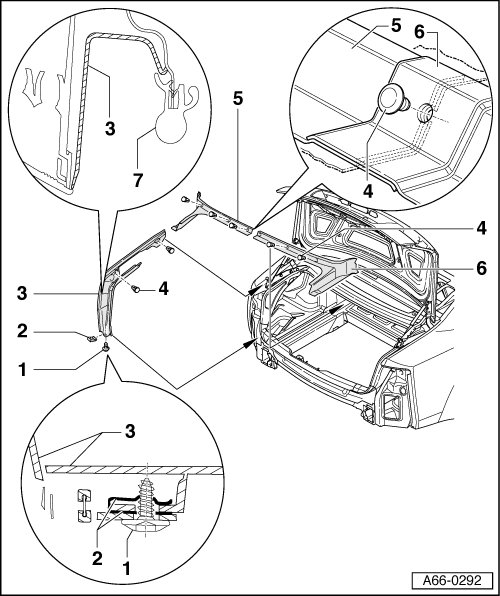 3
7
5
6
4
5
4
6
3
4
2
1
3
2
1
A66-0292