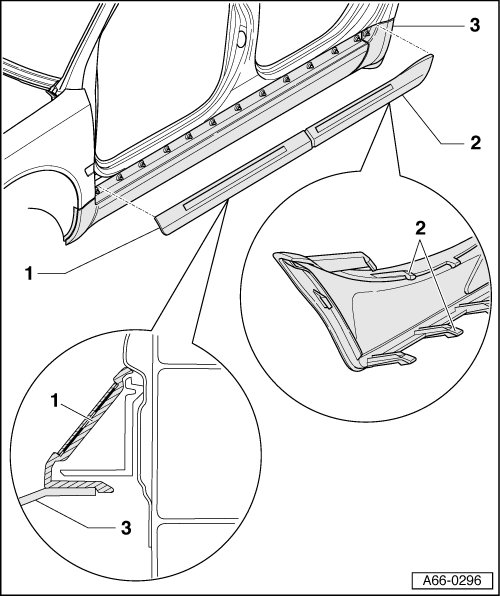 3
2
1
2
1
3
A66-0296