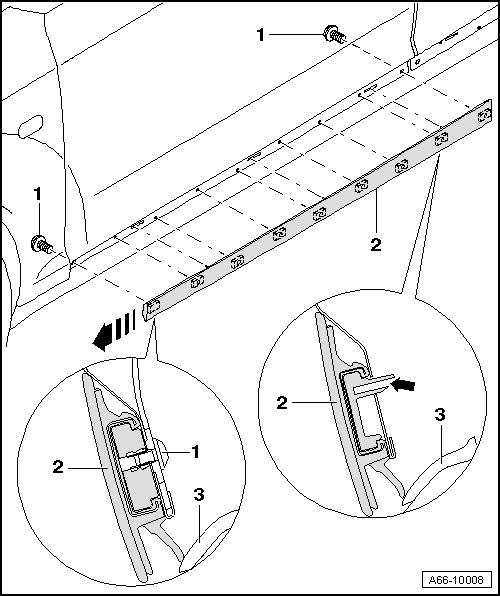 1

1

2

2

3

2

1

3

A66-10008