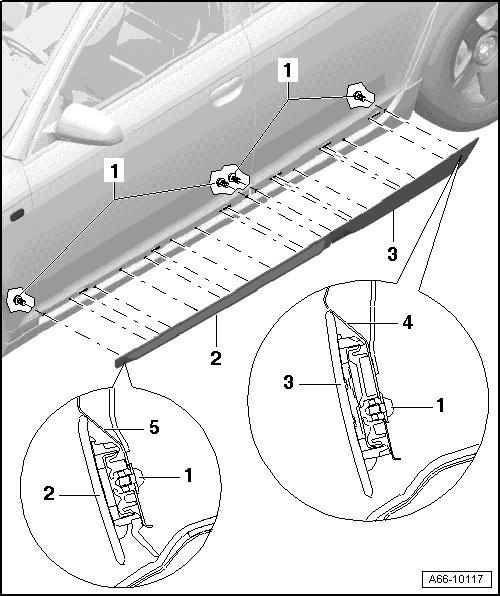 1
1
3
2
4
3
1
5
1
2
A66-10117