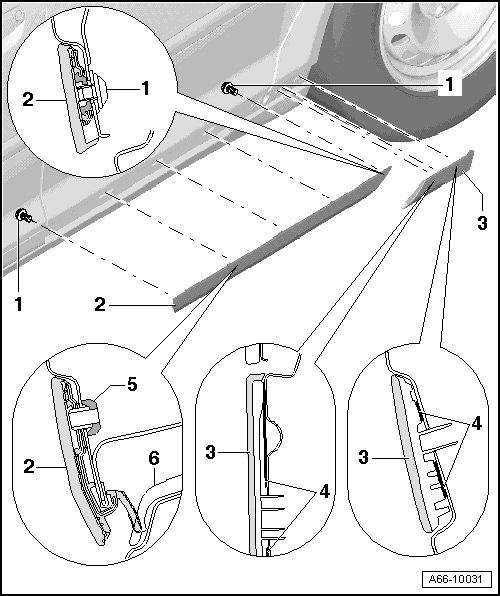 2
1
1
3
1
2
5
2
6
3
4
3
4
A66-10031