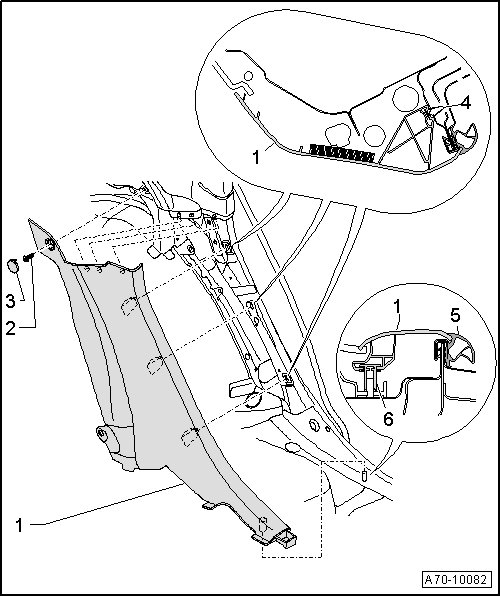 4
1
3
2
1
5
6
1
A70-10082