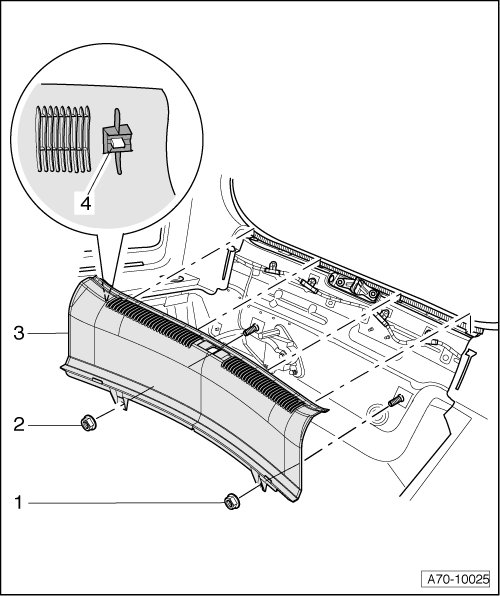 4
3
2
1
A70-10025