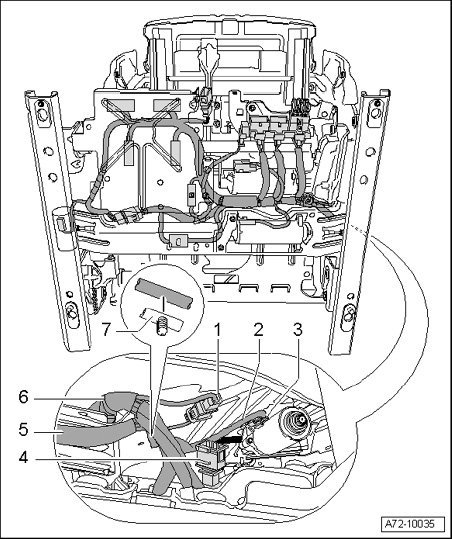 7
1
2
3
6
5
4
A72-10035