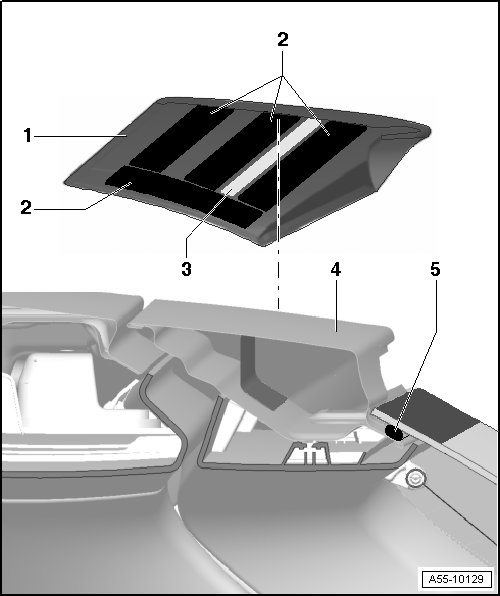 2
1
2
3
4
5
A55-10129