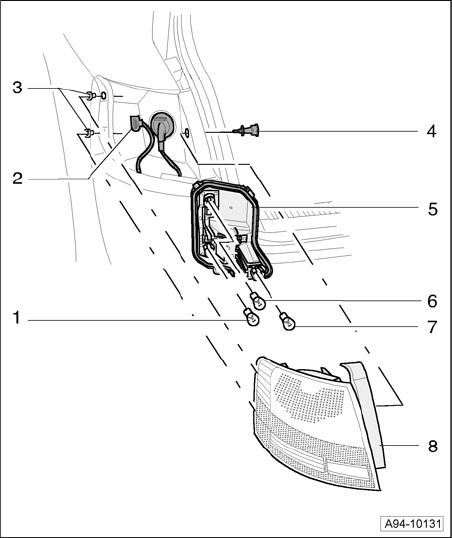 3
4
2
5
6
1
7
8
A94-10131