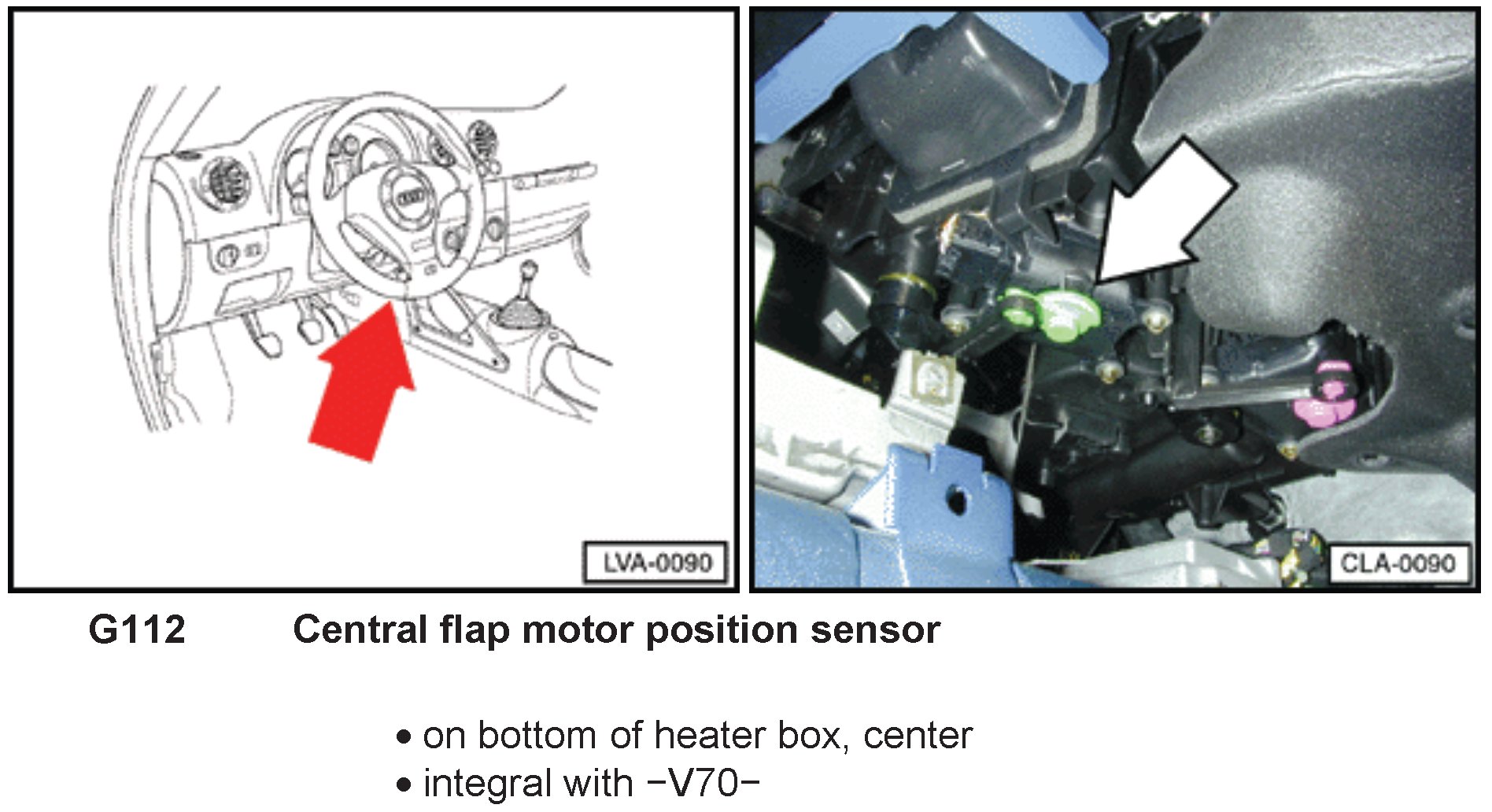 LVA-0090

CLA-0090

G112 Central flap motor position sensor

• on bottom of heater box, center
• integral with −V70−