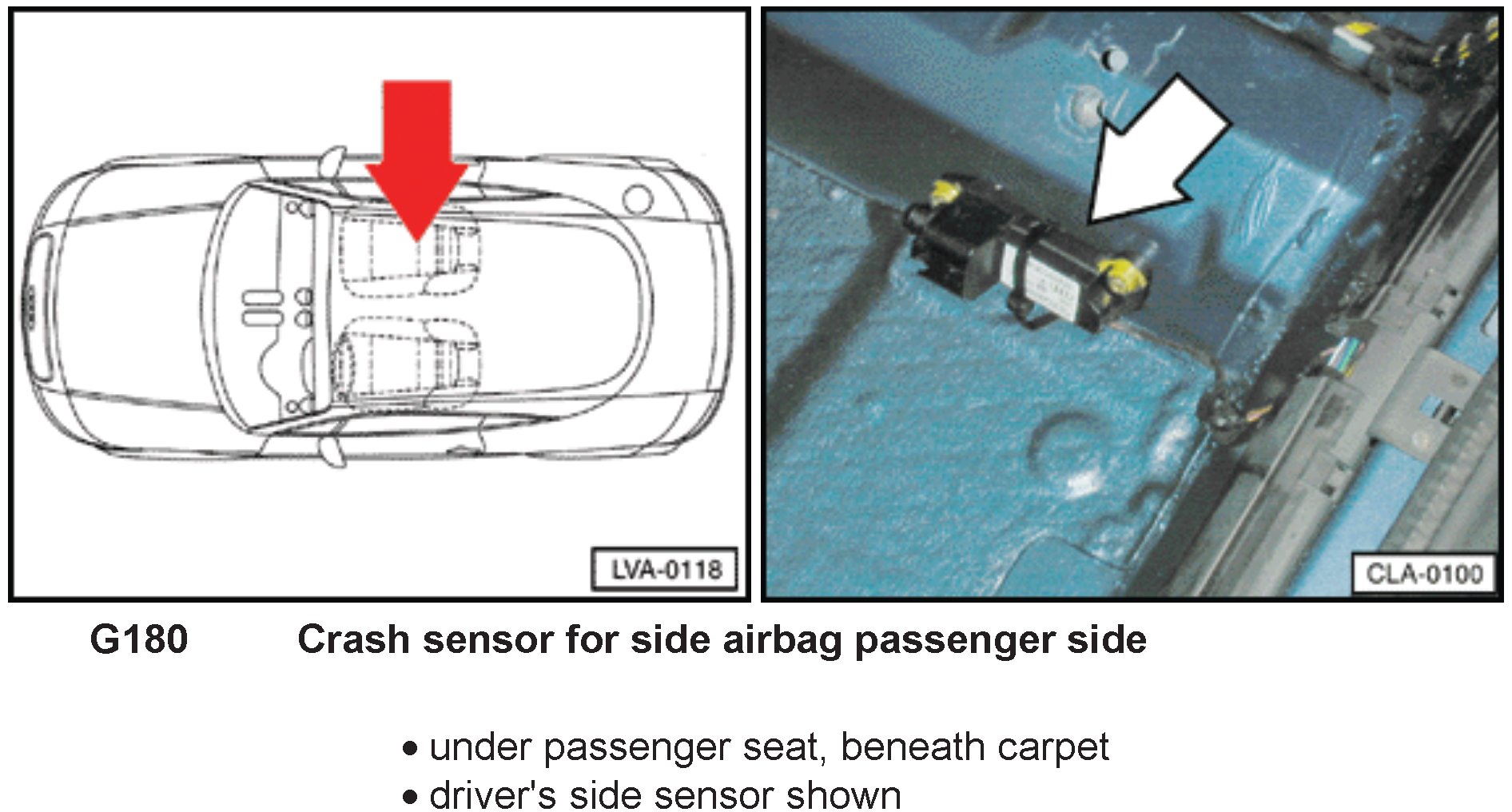 LVA-0118

CLA-0100

G180 Crash sensor for side airbag passenger side

• under passenger seat, beneath carpet
• driver's side sensor shown