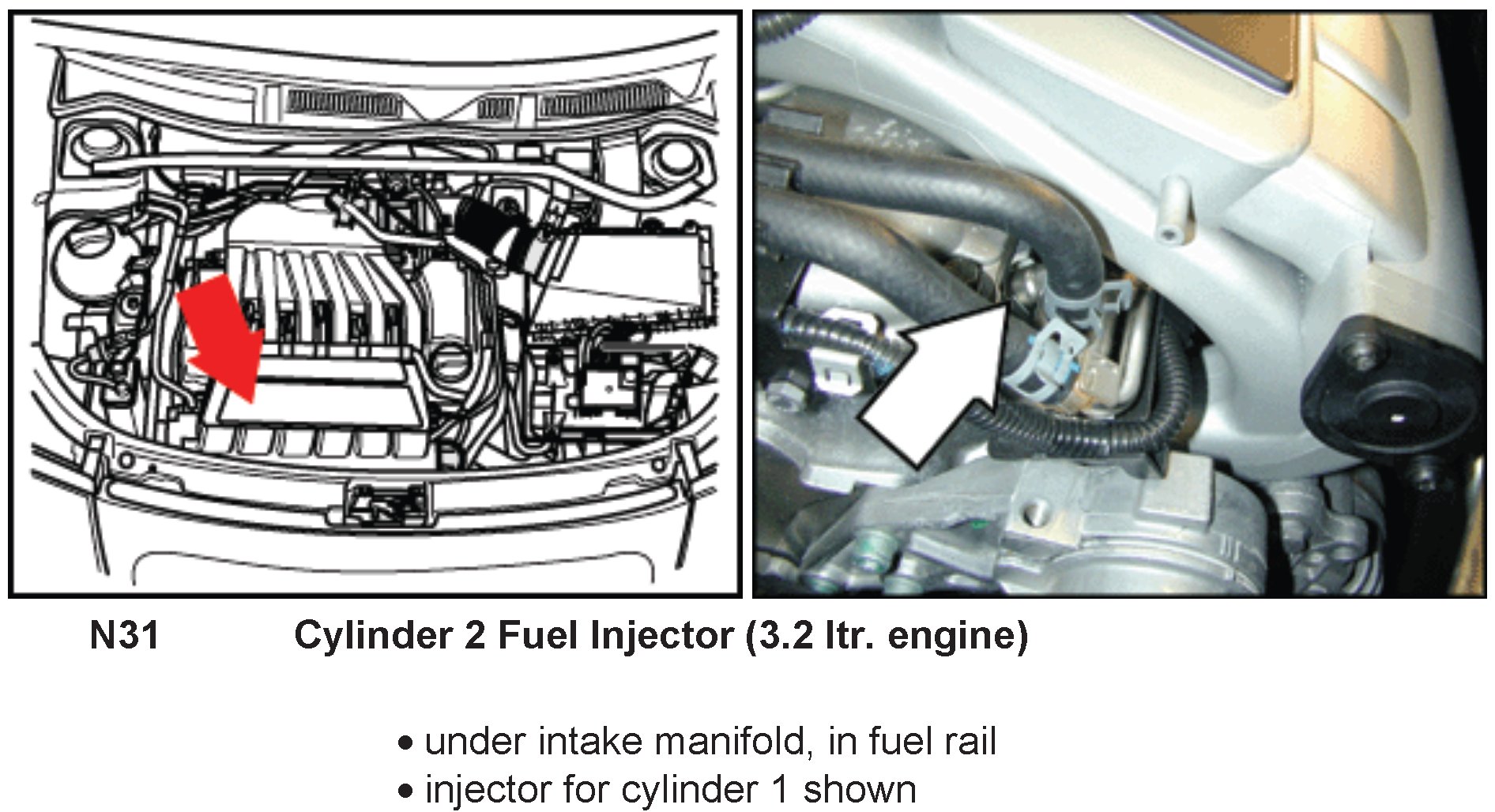 N31 Cylinder 2 Fuel Injector (3.2 ltr. engine)

• under intake manifold, in fuel rail
• injector for cylinder 1 shown