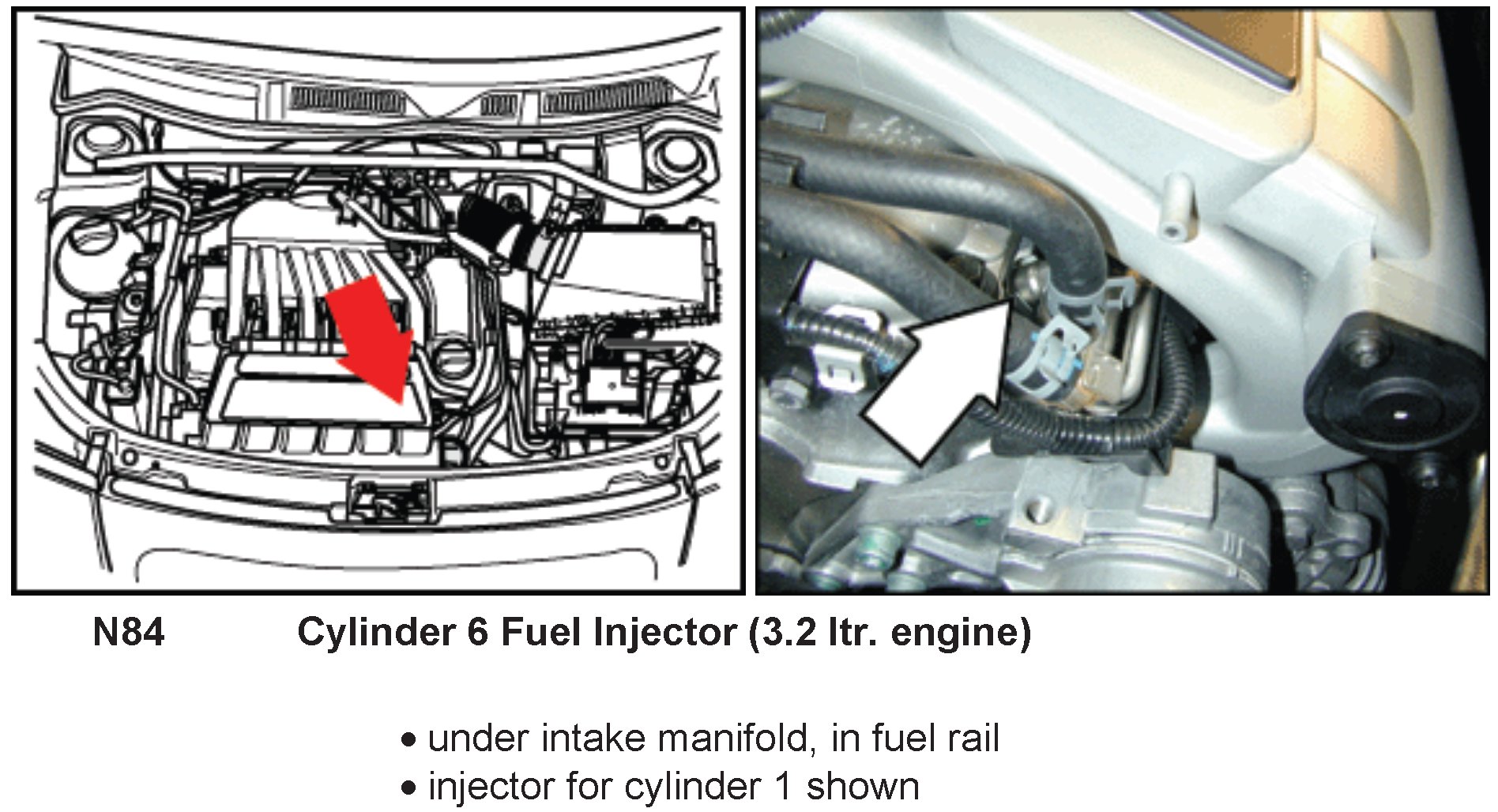 N84 Cylinder 6 Fuel Injector (3.2 ltr. engine)

• under intake manifold, in fuel rail
• injector for cylinder 1 shown