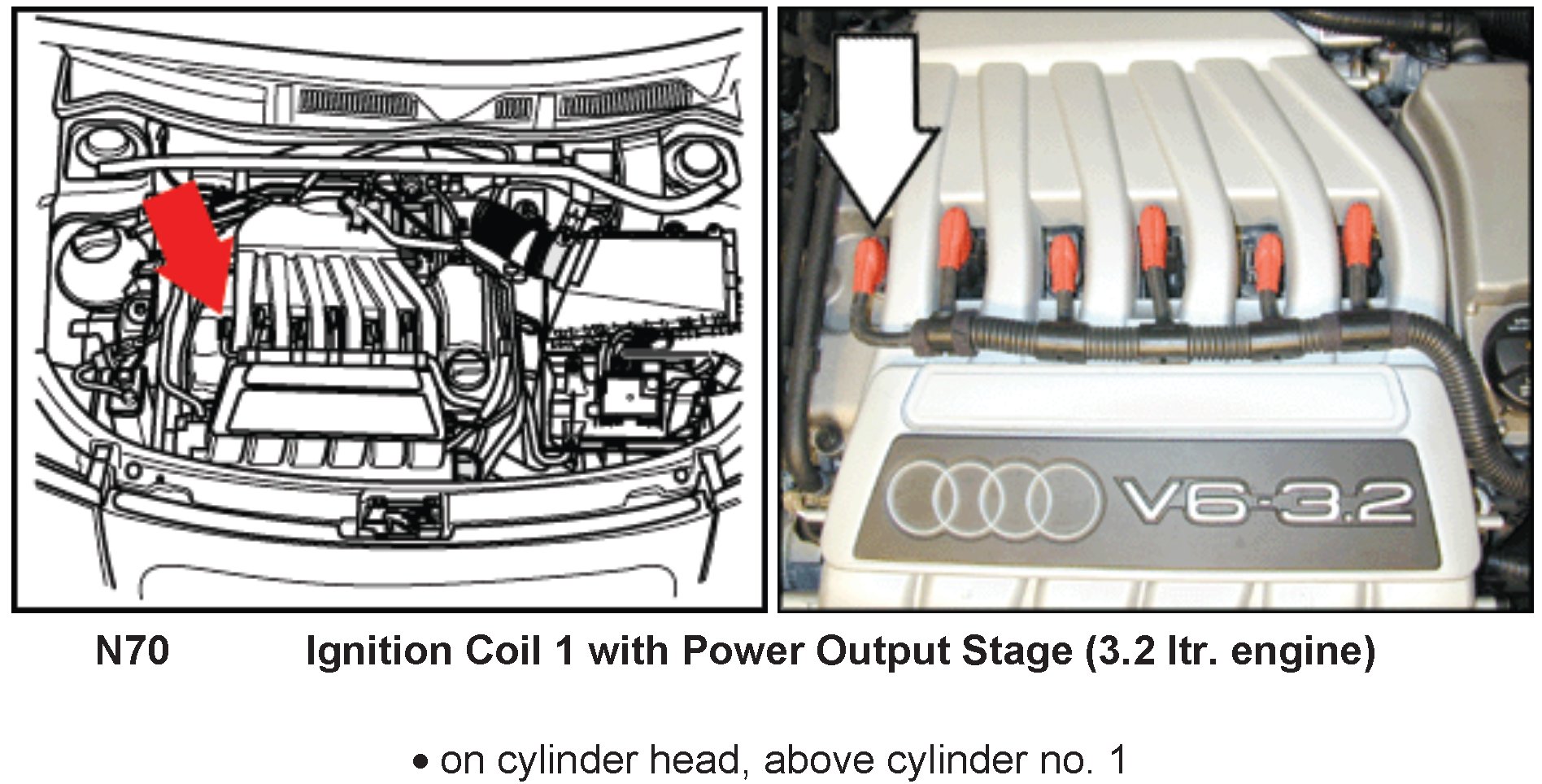 V6-3.2

N70 Ignition Coil 1 with Power Output Stage (3.2 ltr. engine)

• on cylinder head, above cylinder no. 1