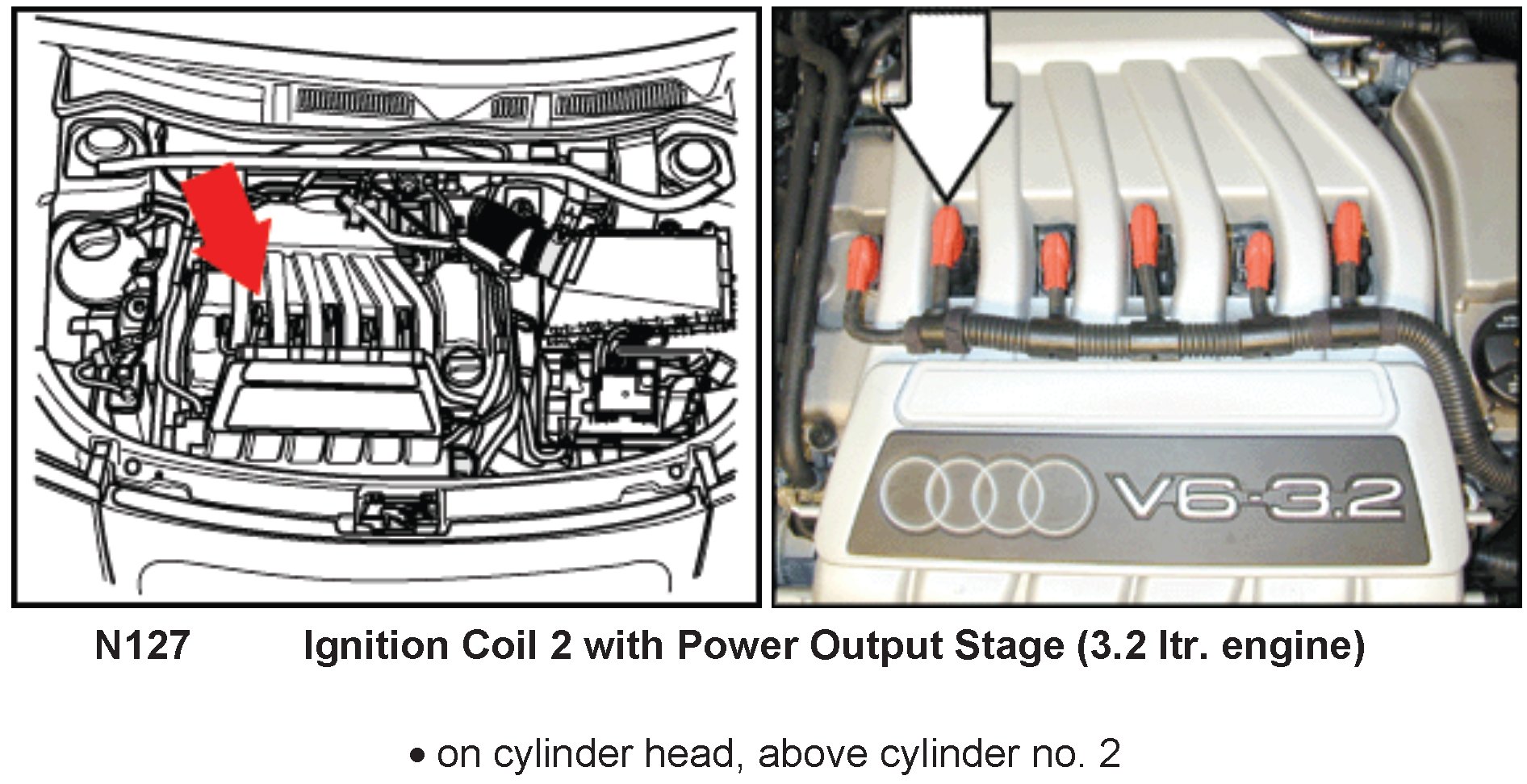 V6-3.2

N127 Ignition Coil 2 with Power Output Stage (3.2 ltr. engine)

• on cylinder head, above cylinder no. 2