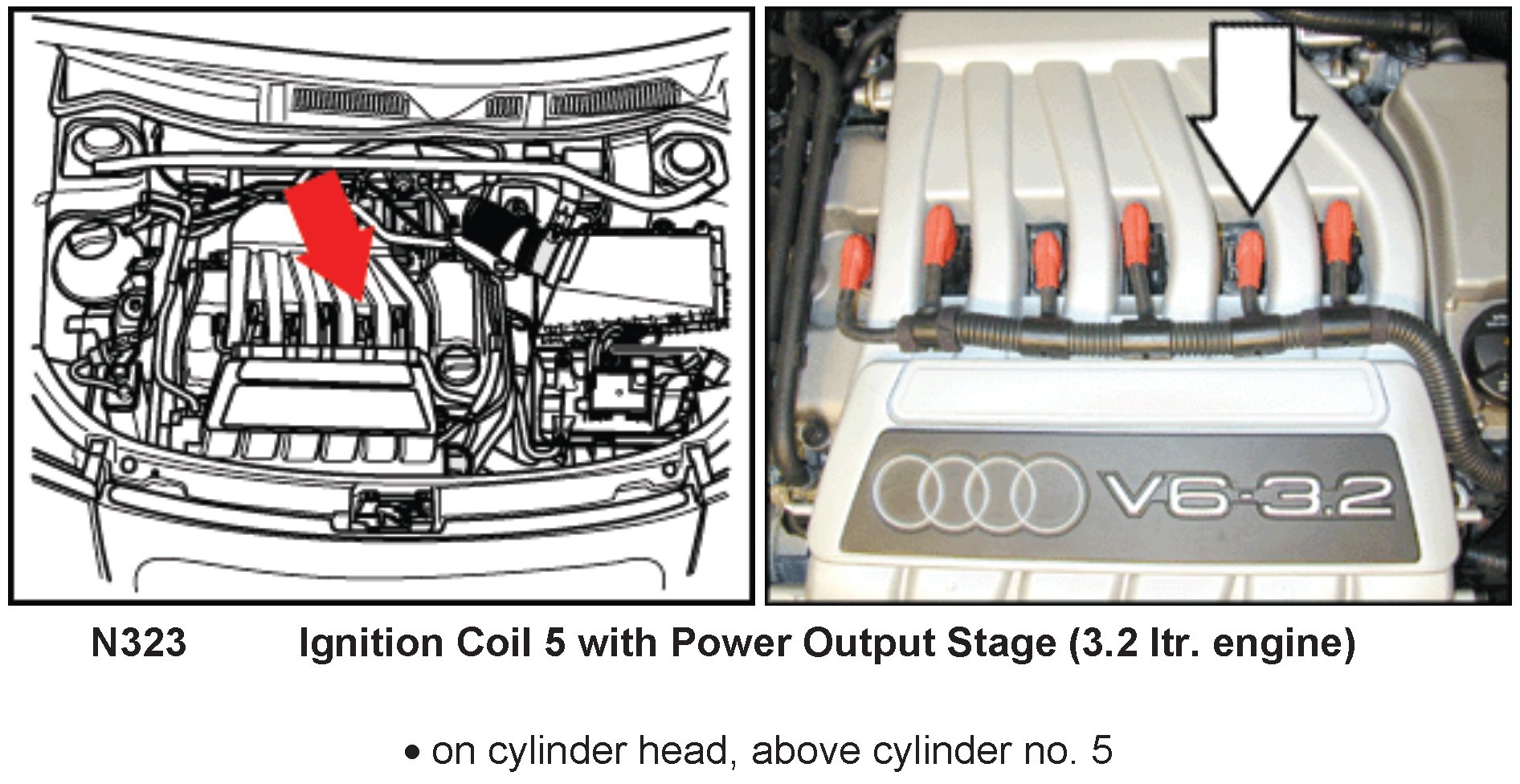 V6-3.2

N323 Ignition Coil 5 with Power Output Stage (3.2 ltr. engine)

• on cylinder head, above cylinder no. 5