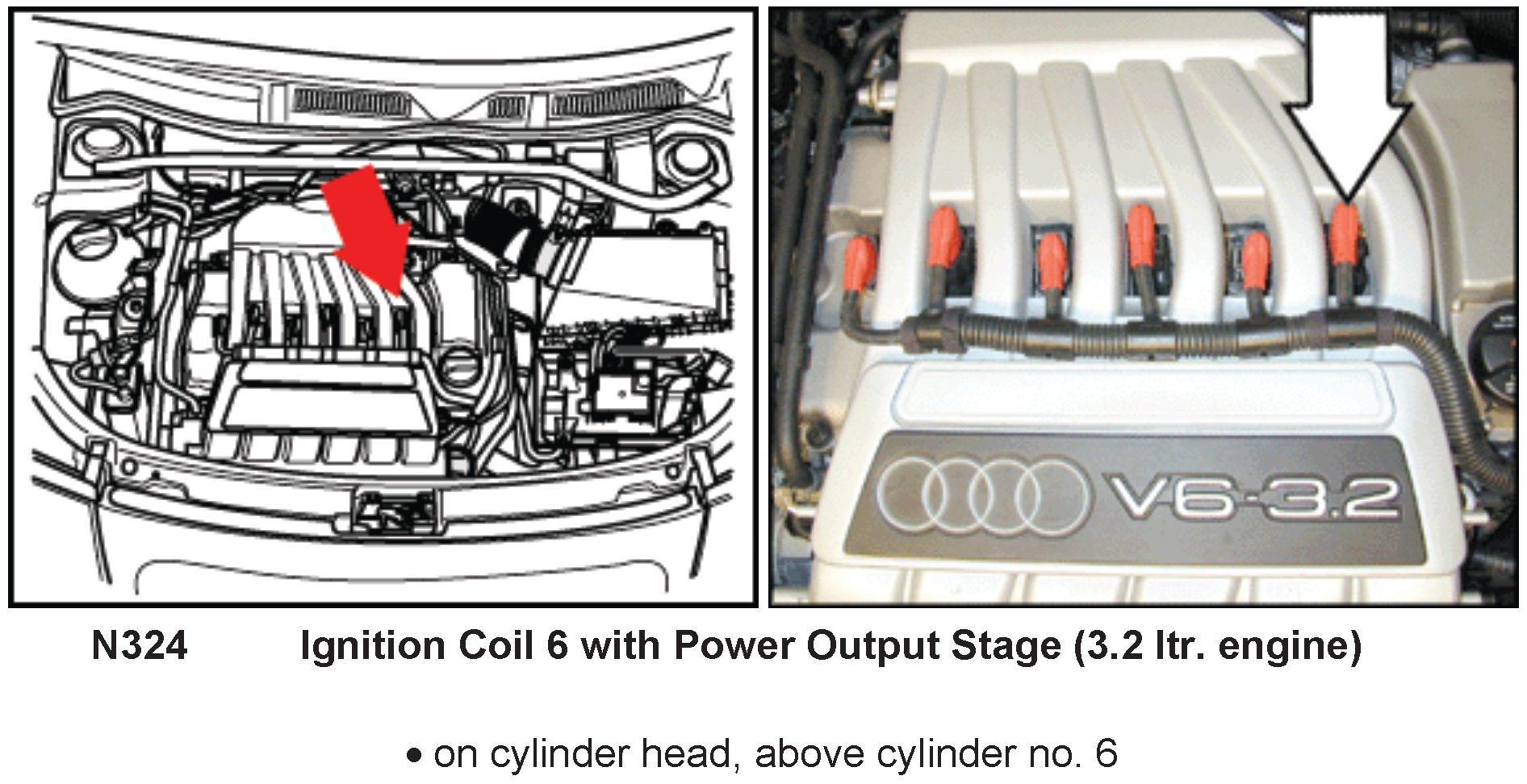 V6-3.2

N324 Ignition Coil 6 with Power Output Stage (3.2 ltr. engine)

• on cylinder head, above cylinder no. 6