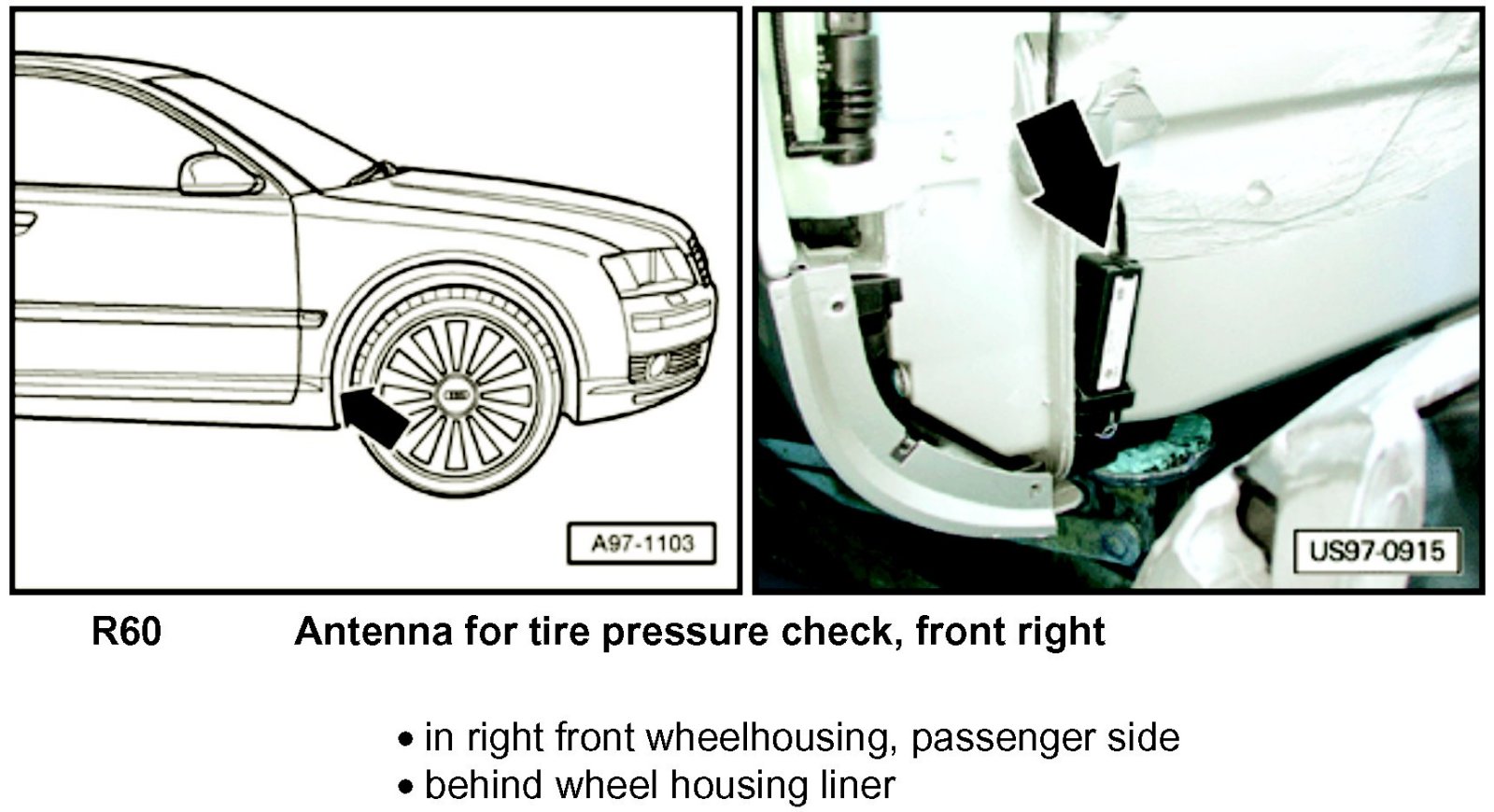 A97-1103

US97-0915

R60 Antenna for tire pressure check, front right

• in right front wheelhousing, passenger side
• behind wheel housing liner