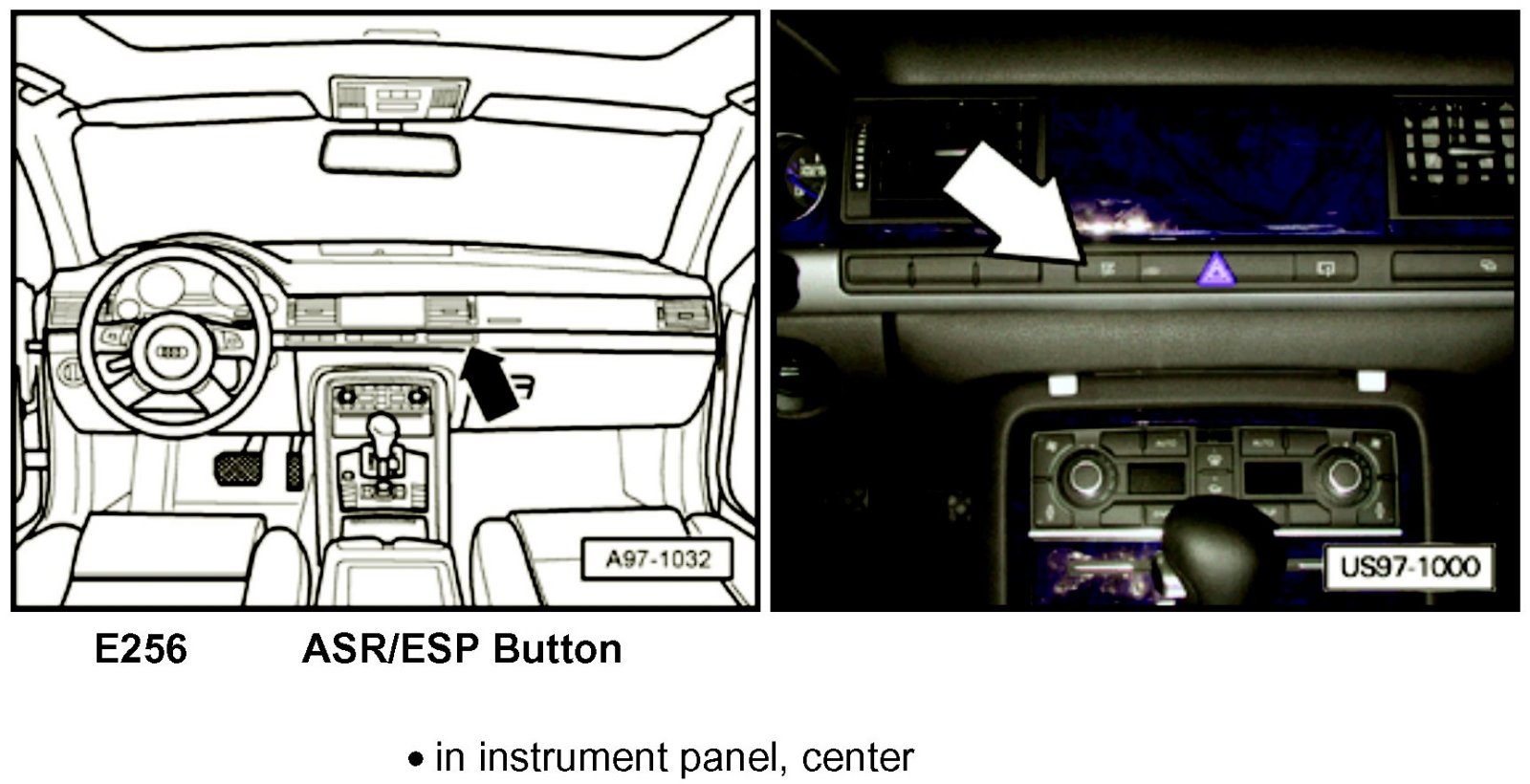 A97-1032

AUTO

AUTO

US97-1000

E256 ASR/ESP Button

• in instrument panel, center