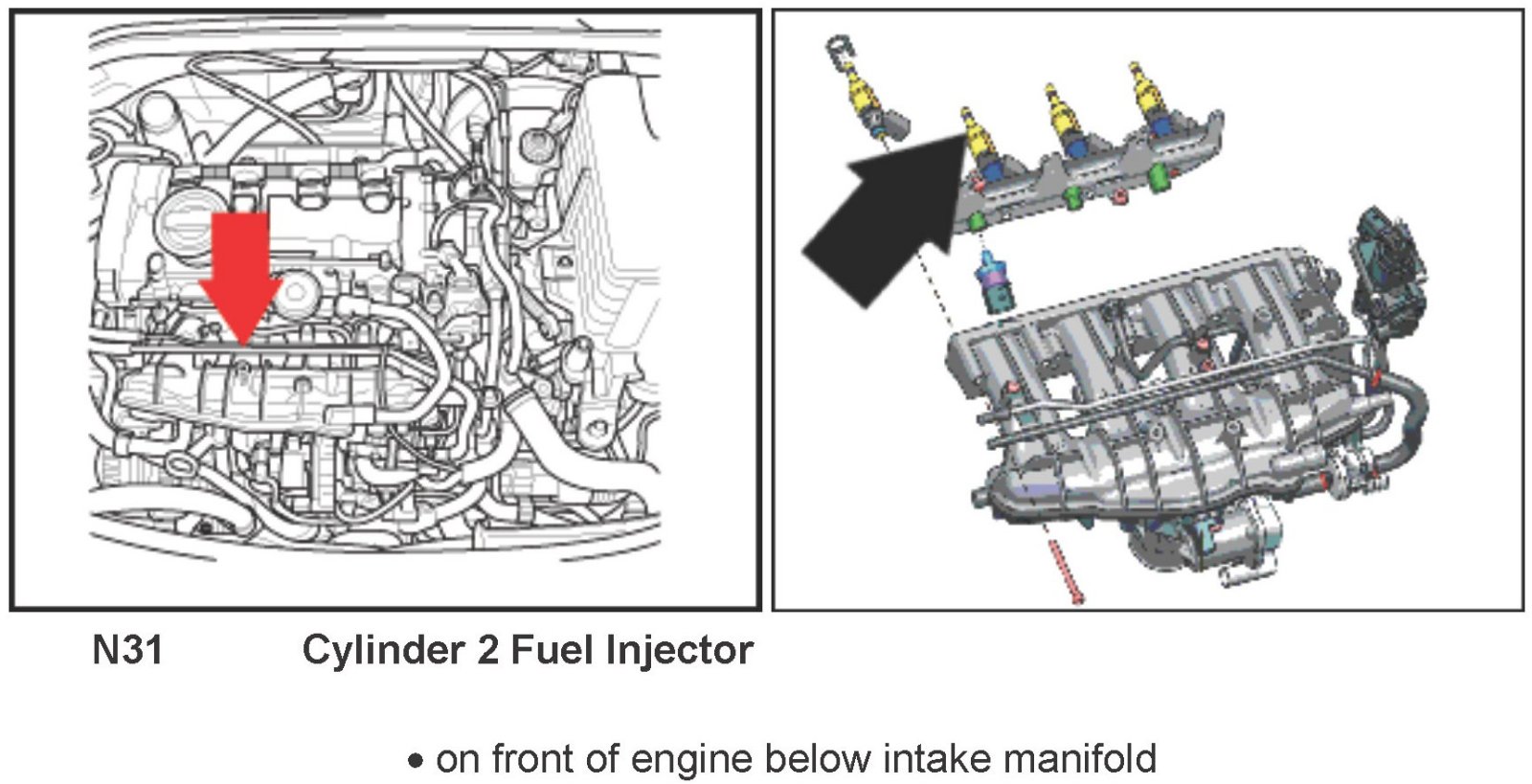 N31 Cylinder 2 Fuel Injector

• on front of engine below intake manifold