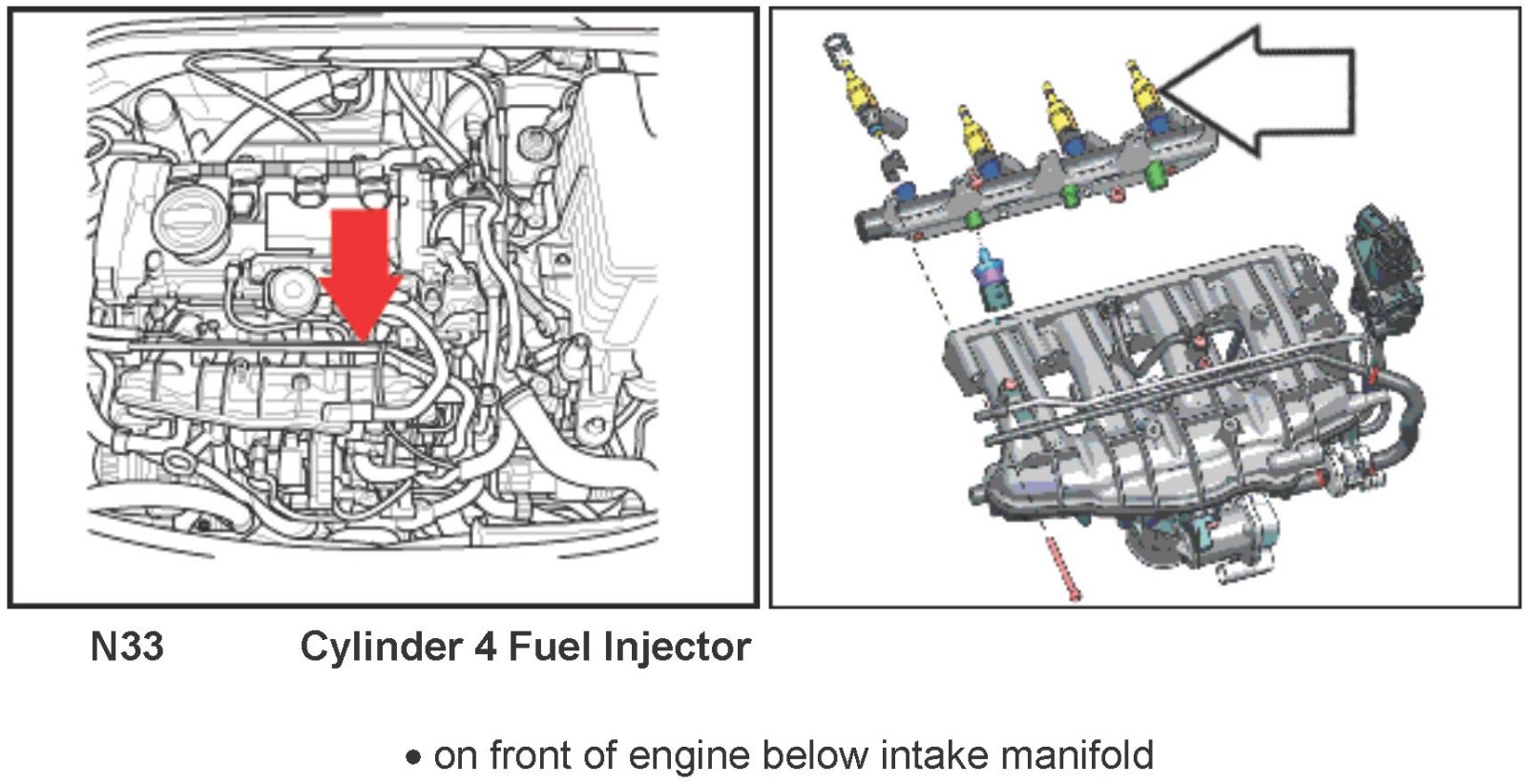 N33 Cylinder 4 Fuel Injector

• on front of engine below intake manifold