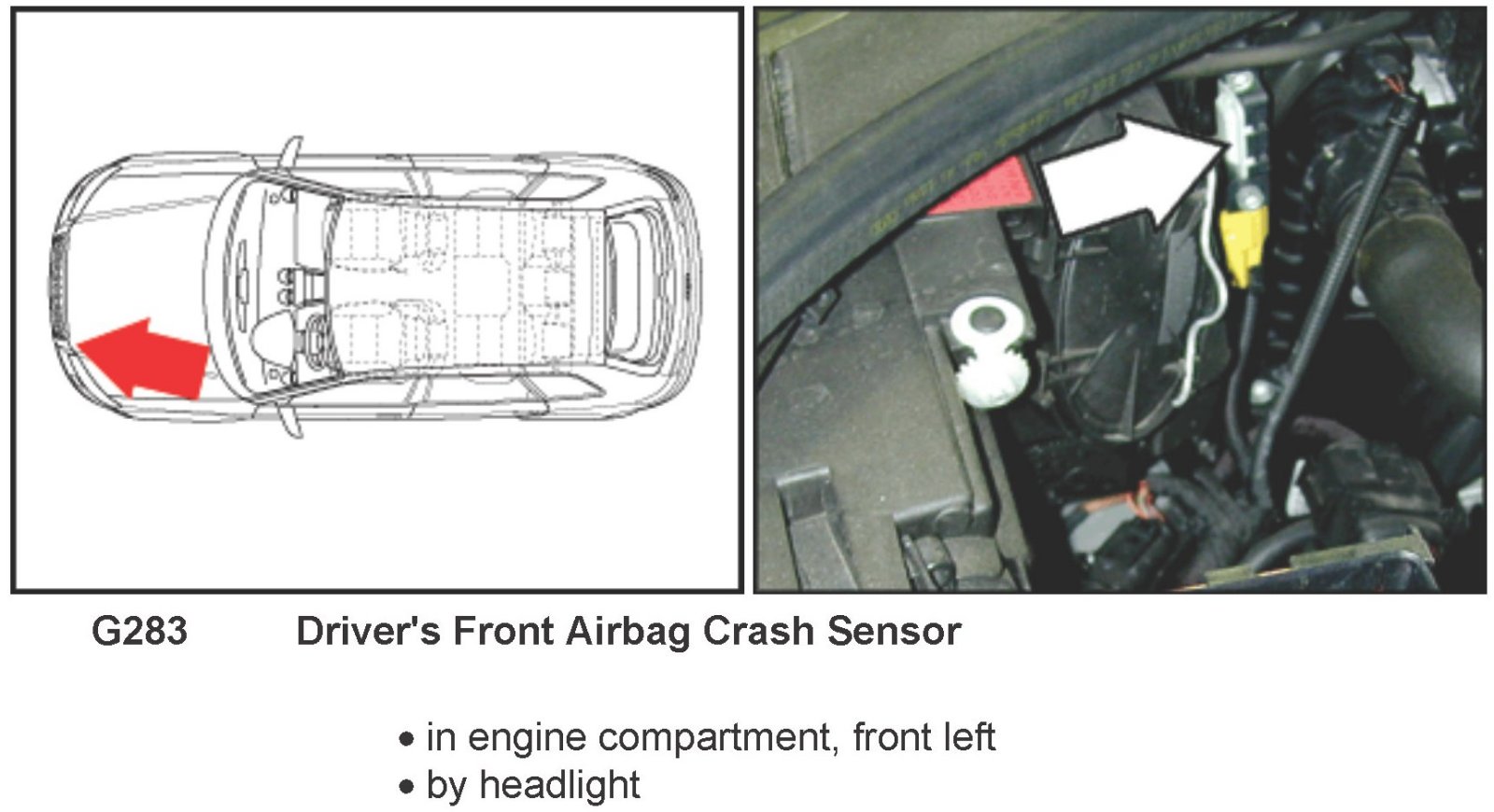 G283 Driver's Front Airbag Crash Sensor

• in engine compartment, front left
• by headlight