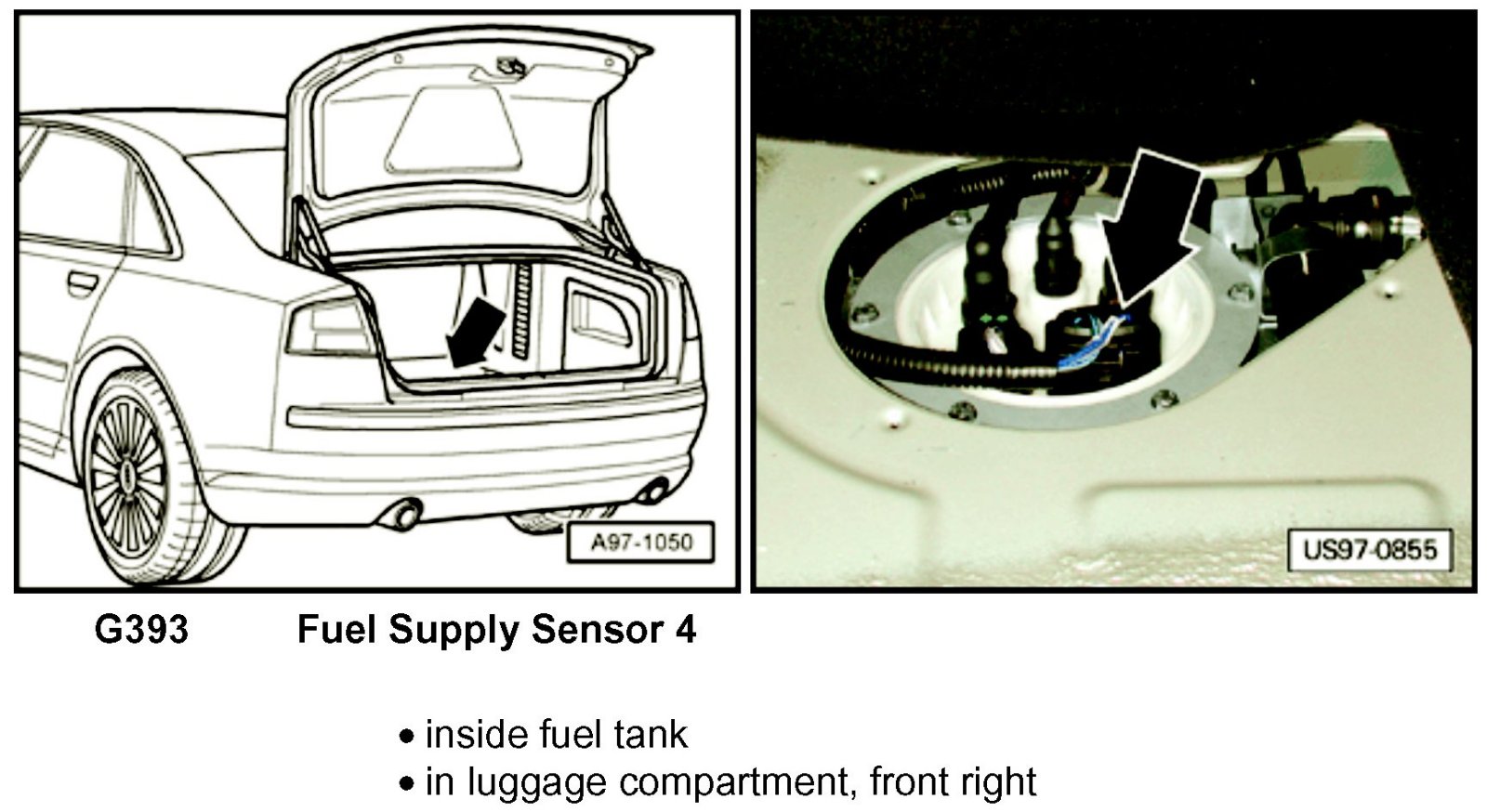 A97-1050

US97-0855

G393 Fuel Supply Sensor 4

• inside fuel tank
• in luggage compartment, front right