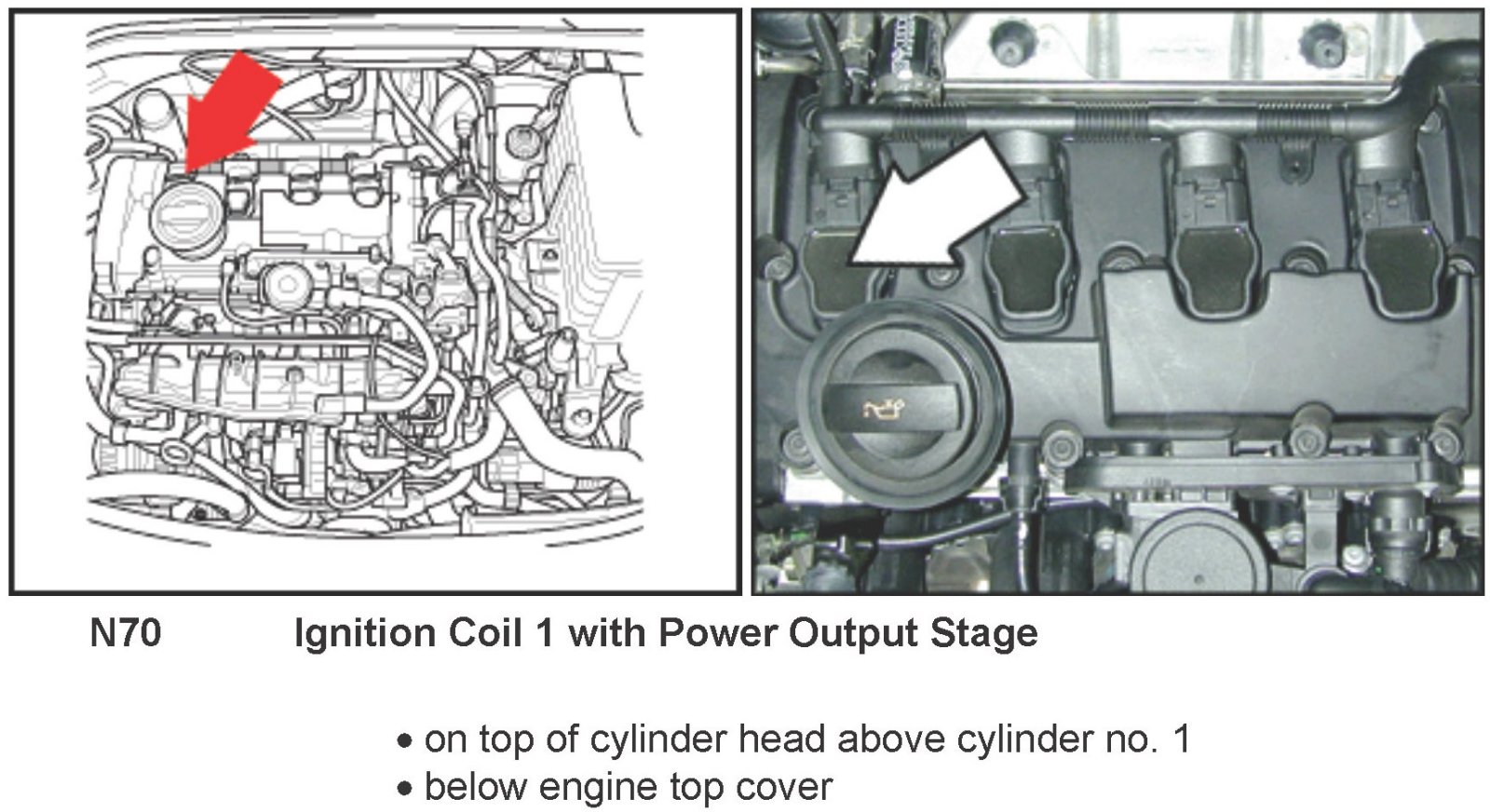 N70 Ignition Coil 1 with Power Output Stage

• on top of cylinder head above cylinder no. 1
• below engine top cover