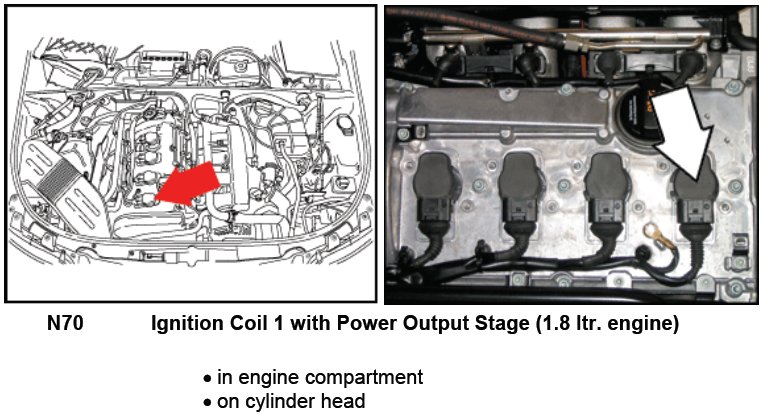 N70 Ignition Coil 1 with Power Output Stage (1.8 ltr. engine)

• in engine compartment
• on cylinder head