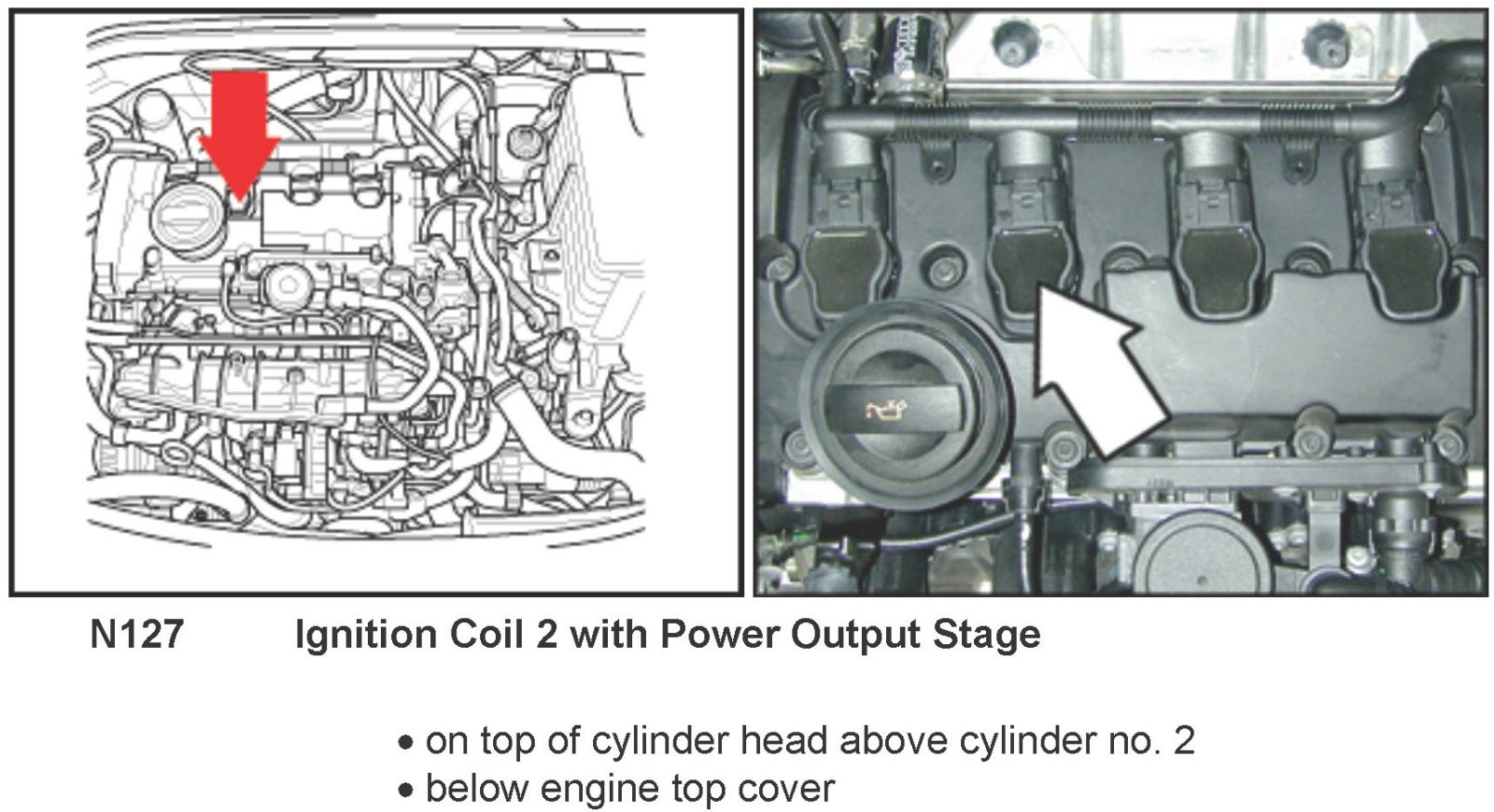 N127 Ignition Coil 2 with Power Output Stage

• on top of cylinder head above cylinder no. 2
• below engine top cover